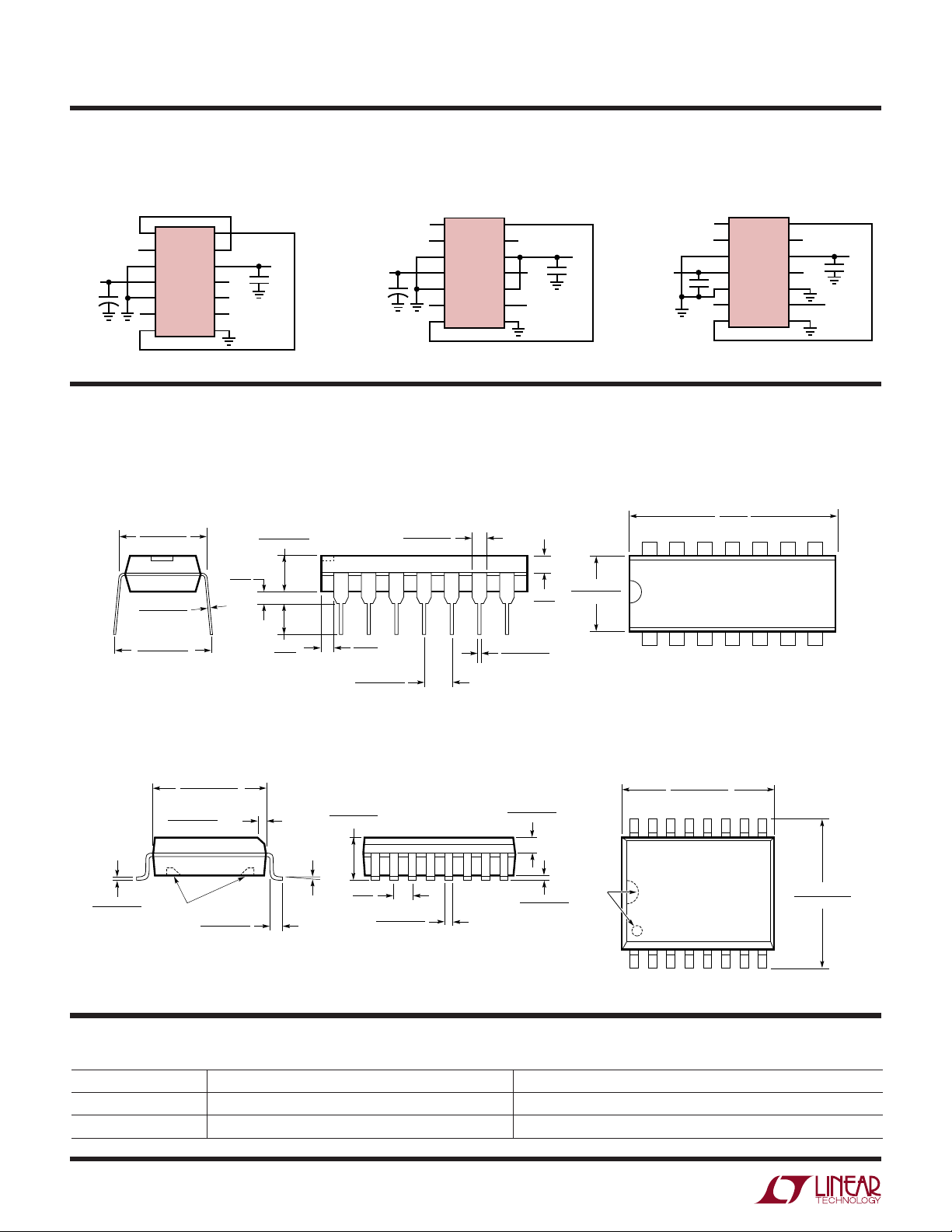 LINEAR TECHNOLOGY