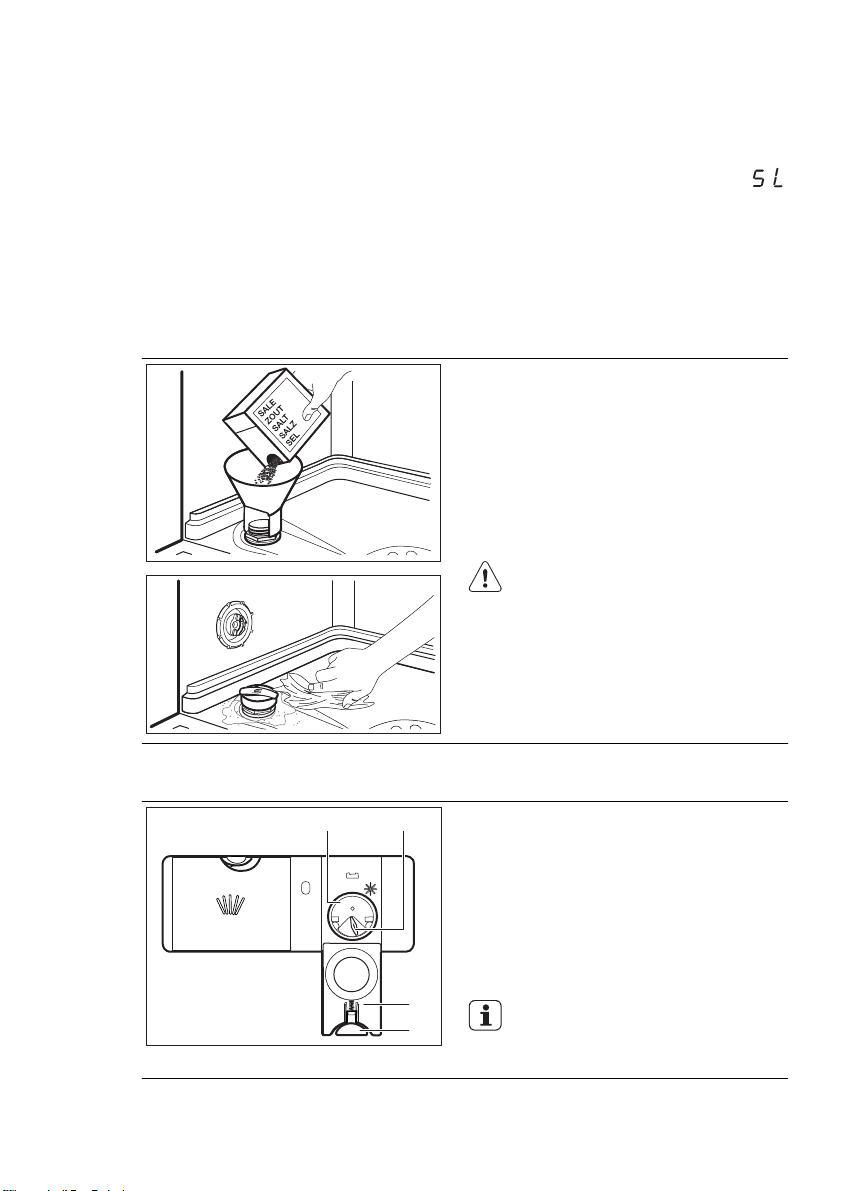 SL

SALE
ZOUT
SALT
SALZ
SEL