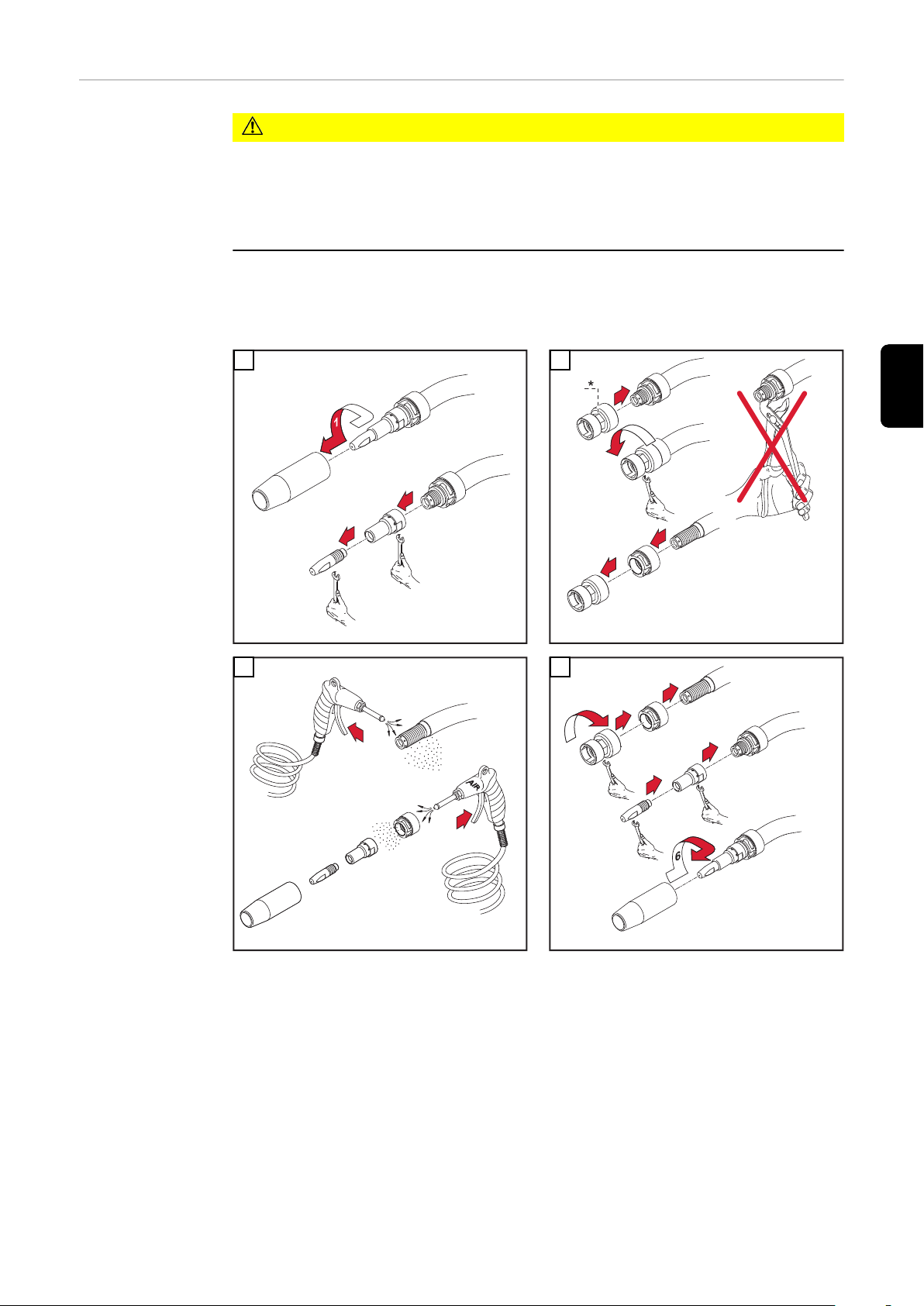 1

*

AIR

6