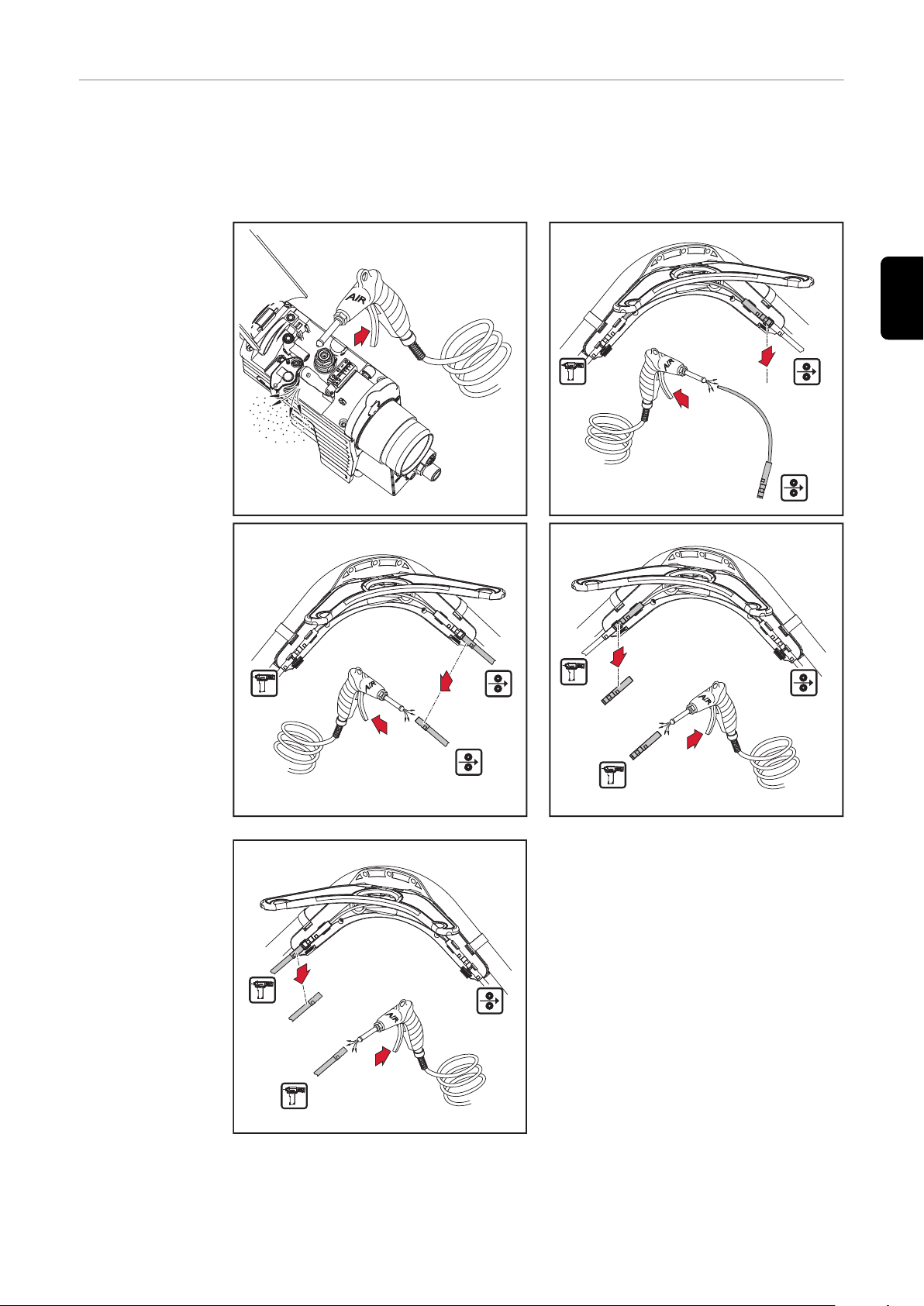 AIR

AIR

AIR

AIR

AIR