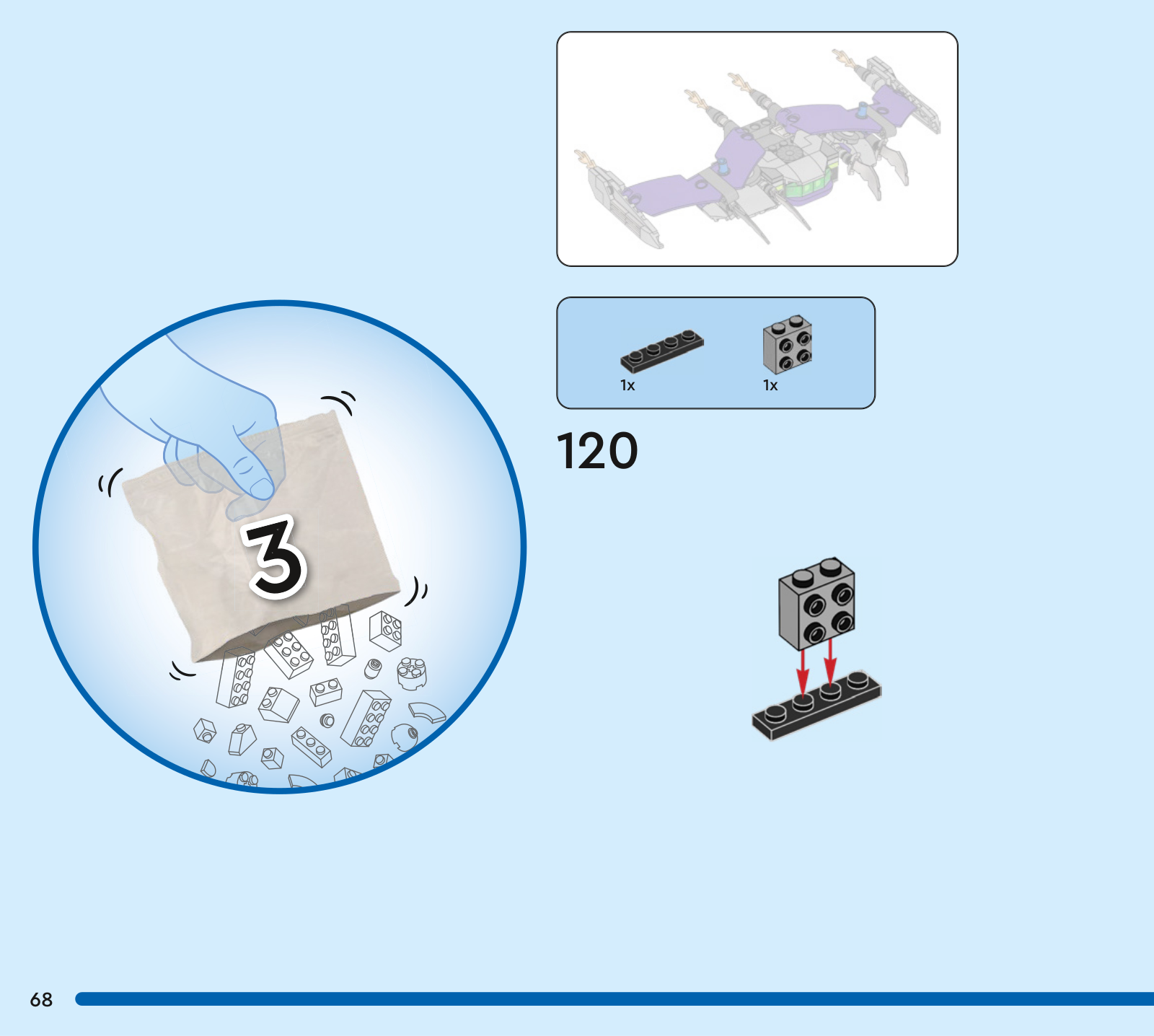 3

1x

1x

120

68