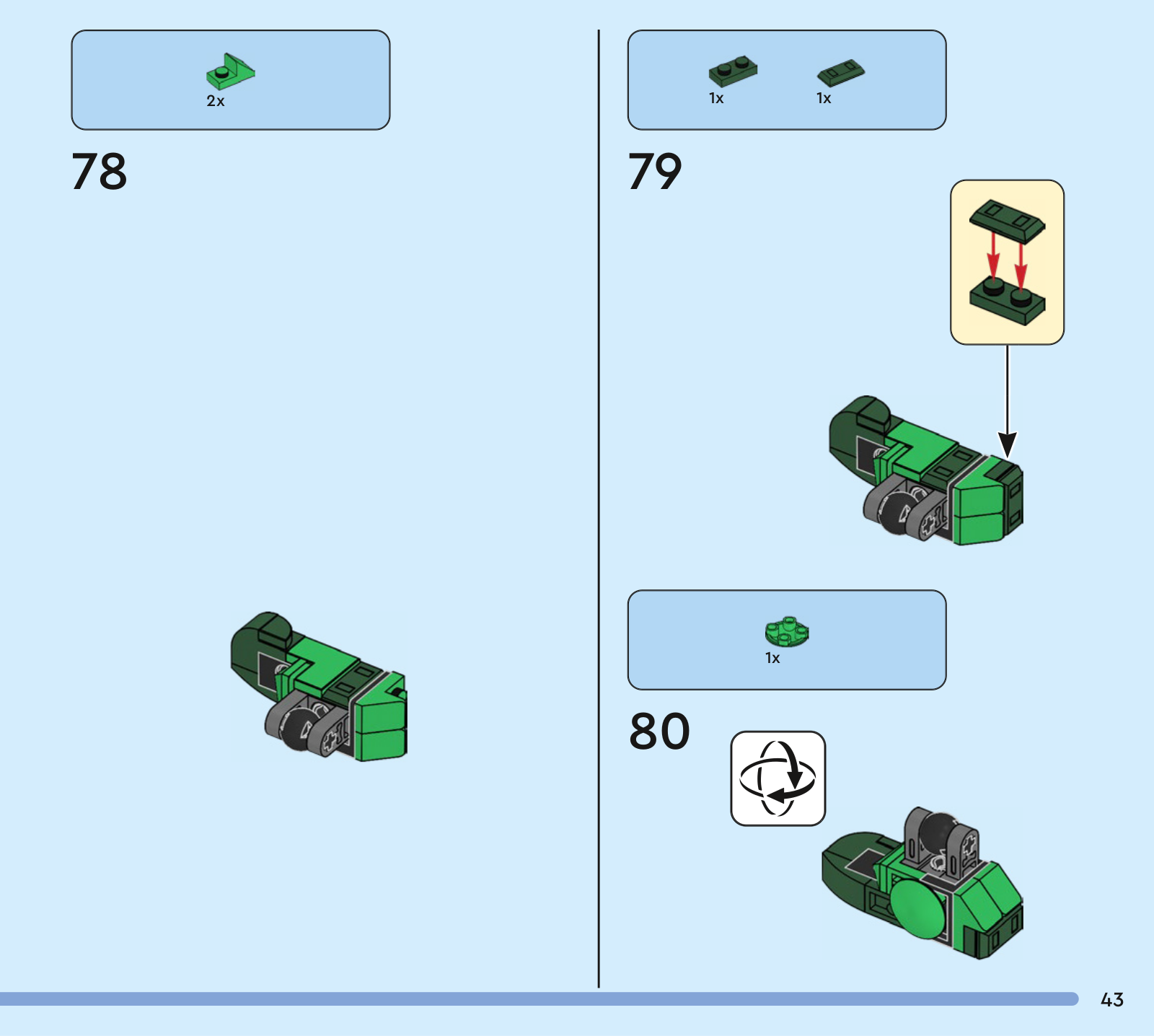 2x

78

1x 1x

79

1x

80

43