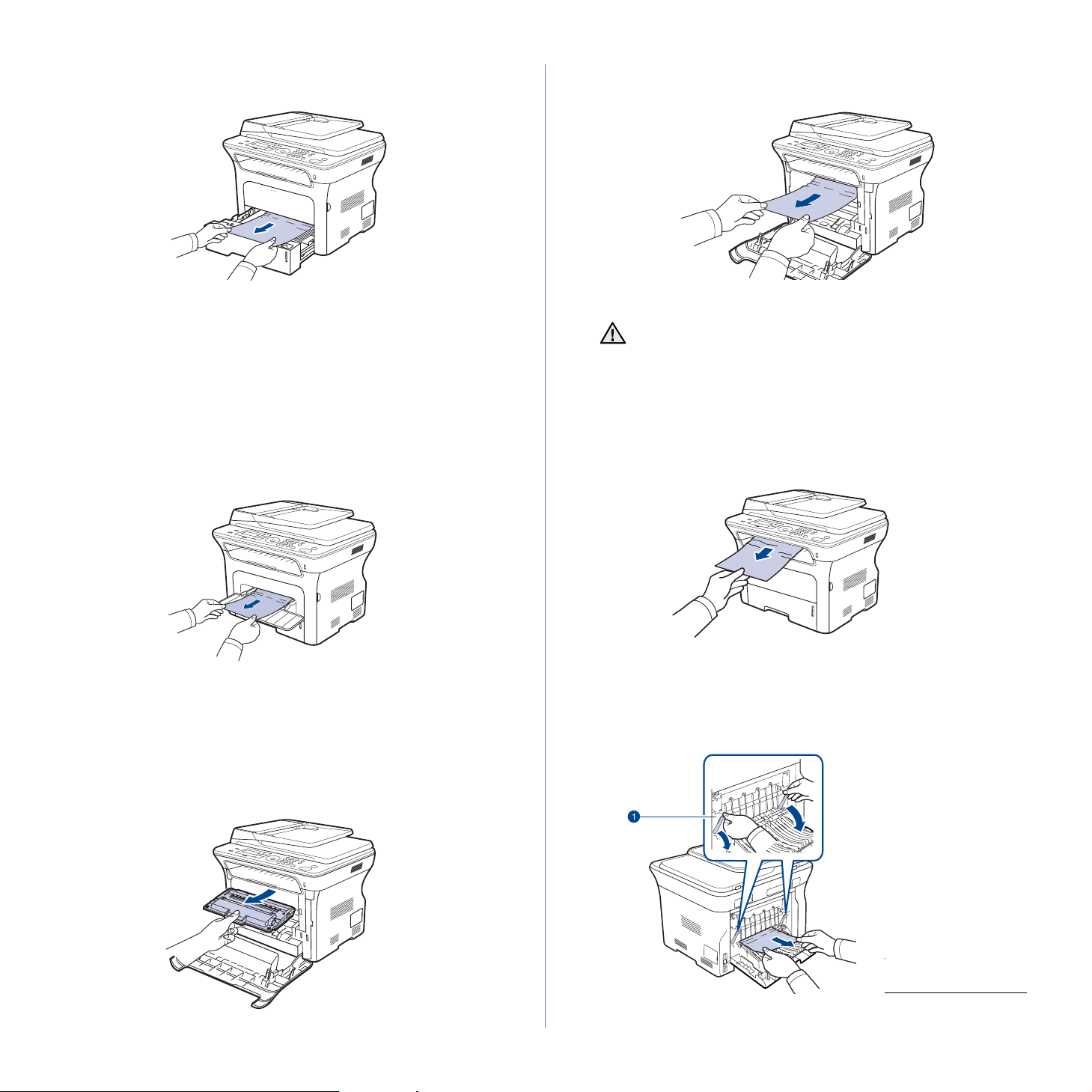 1