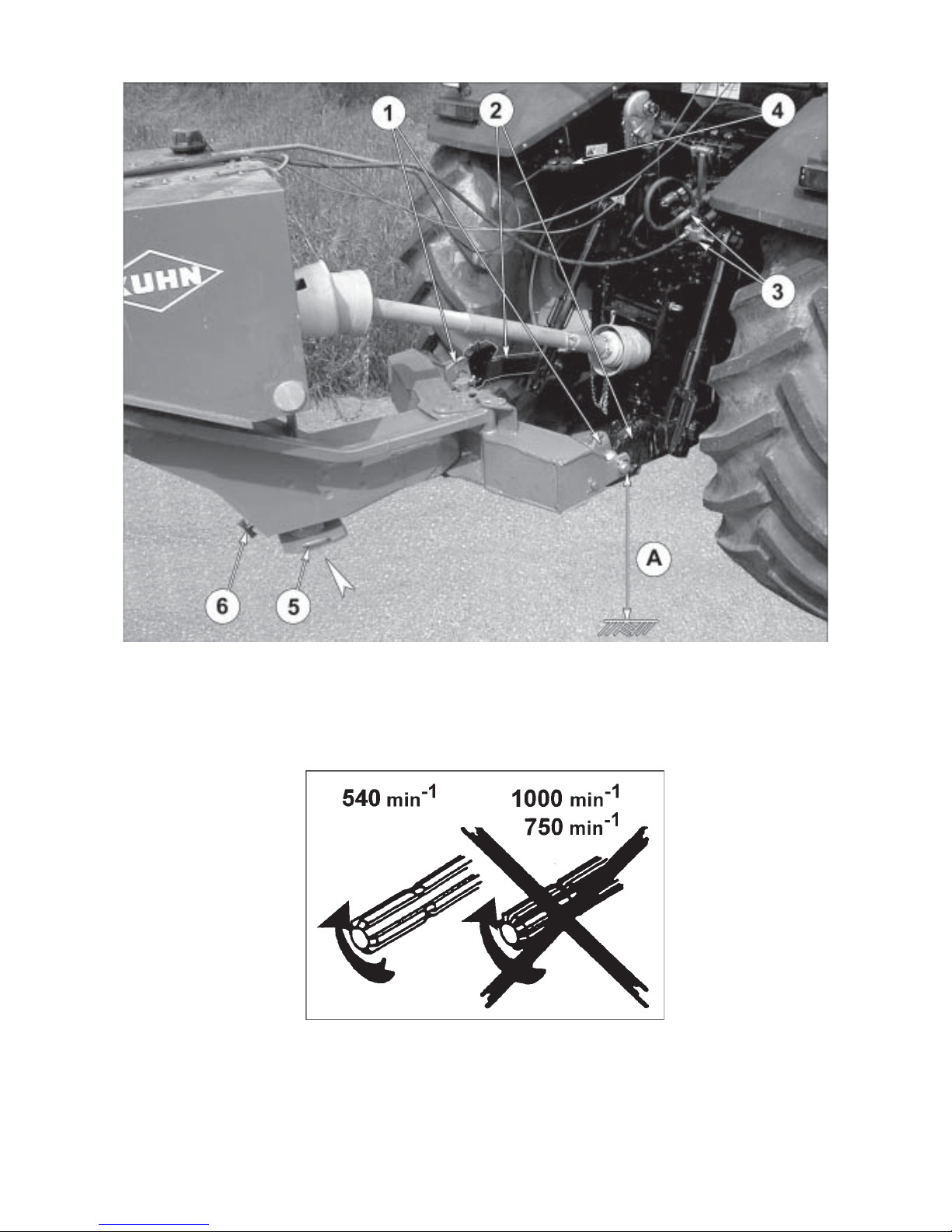 1
2
4
3
KUHN
A
6
5

540 $min^{-1}$
1000 $min^{-1}$
750 $min^{-1}$