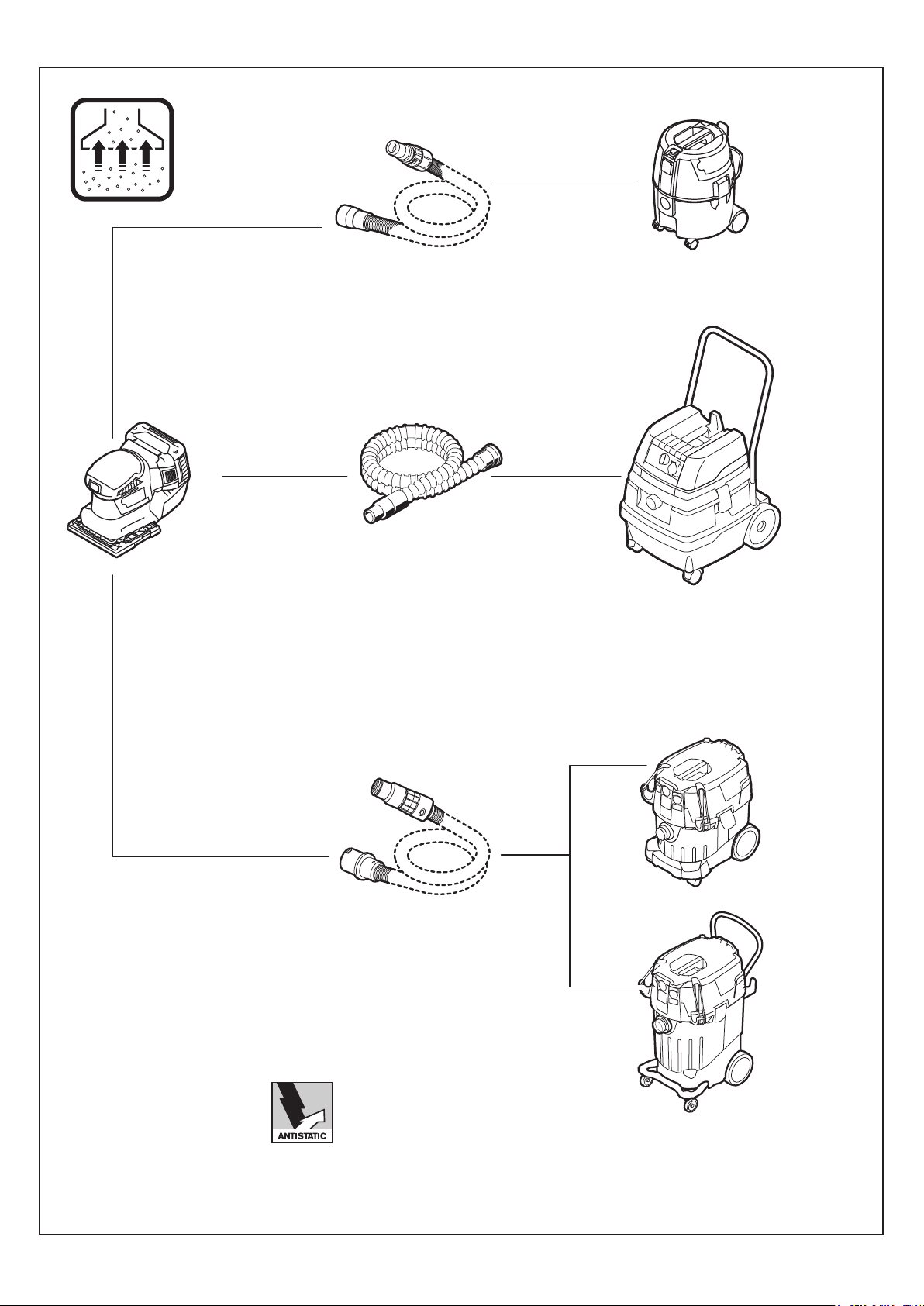 ANTISTATIC