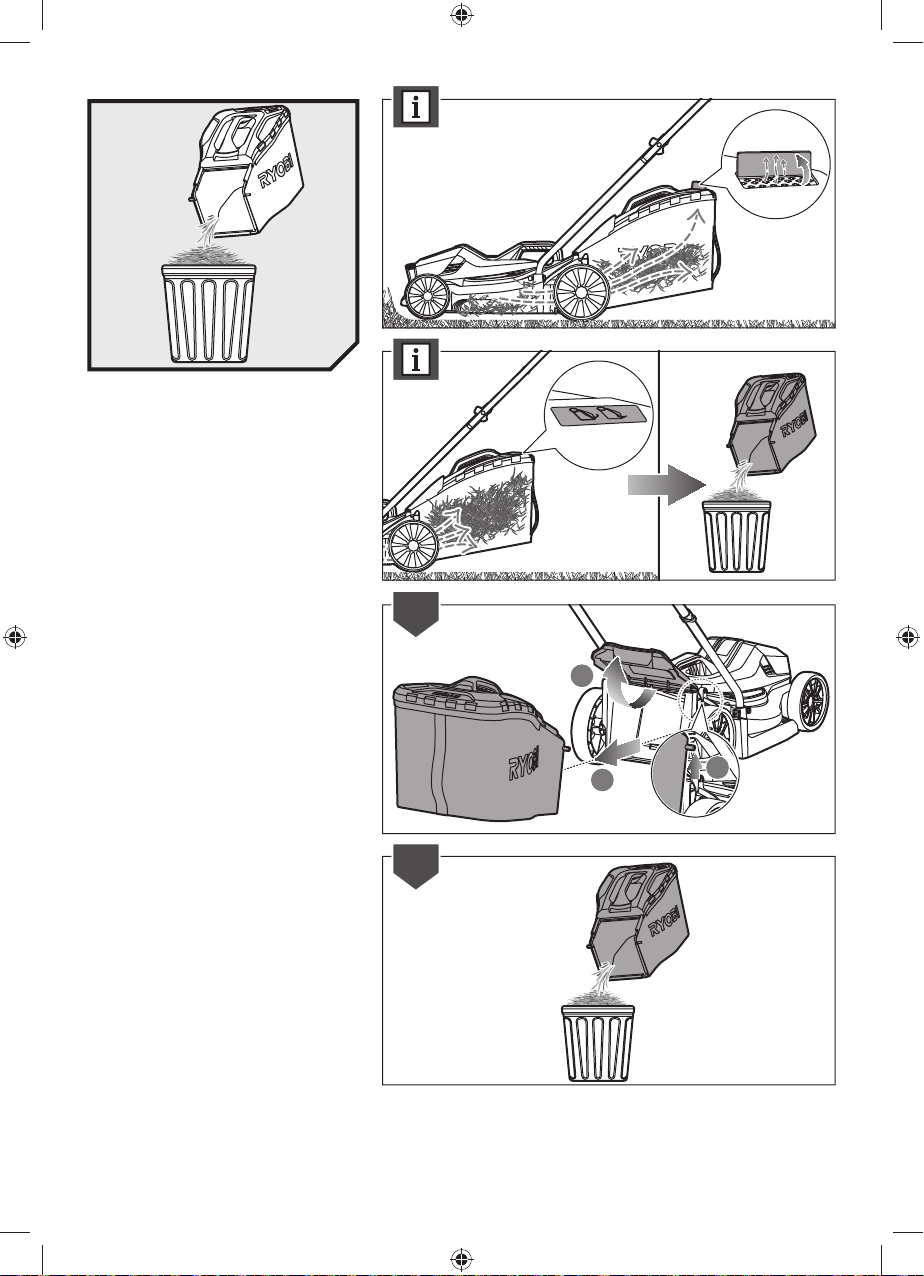 RYOBI

i

i

RYOBI

RYOBI

RYOBI