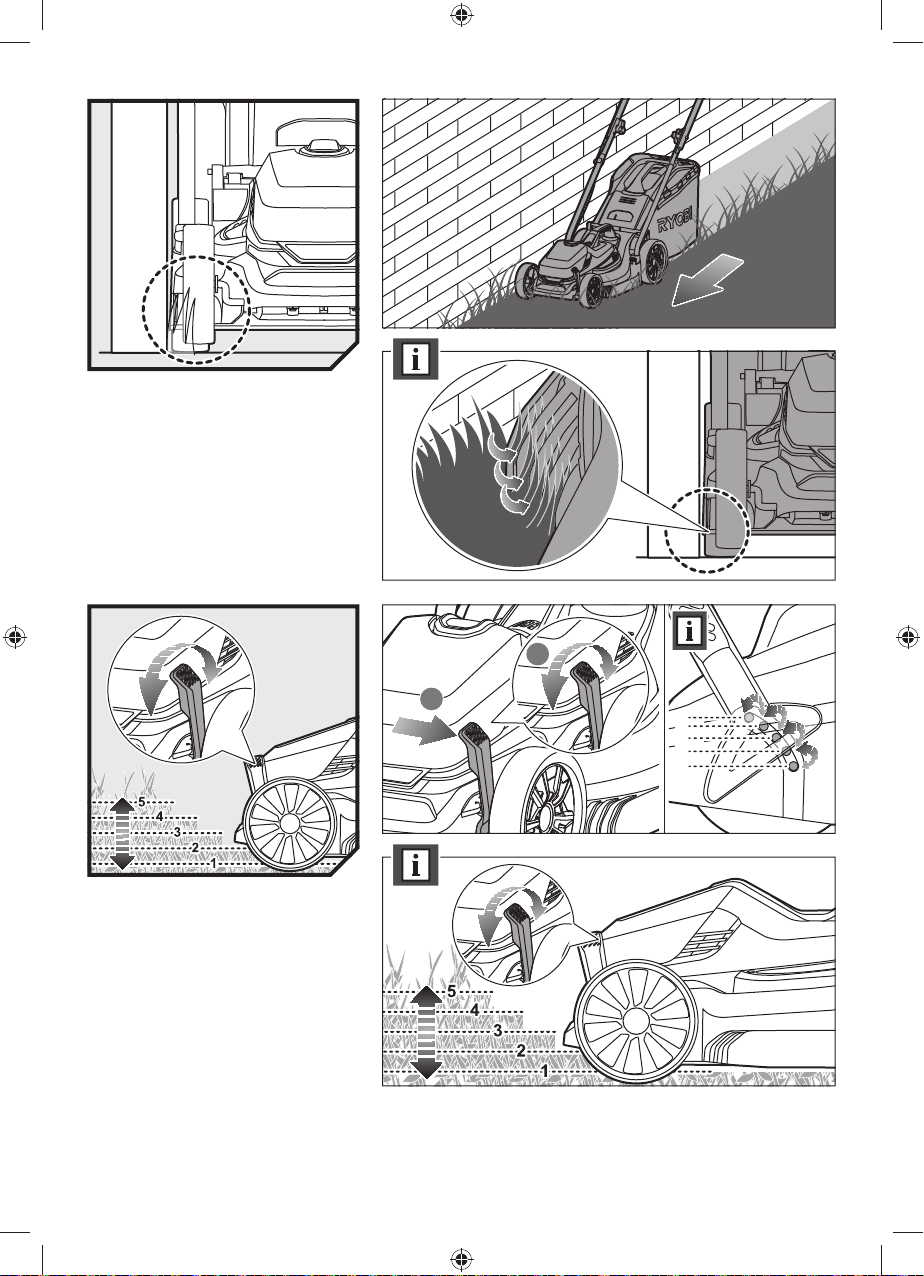 RYOBI

i

5
4
3
2
1

i

i

5
4
3
2
1