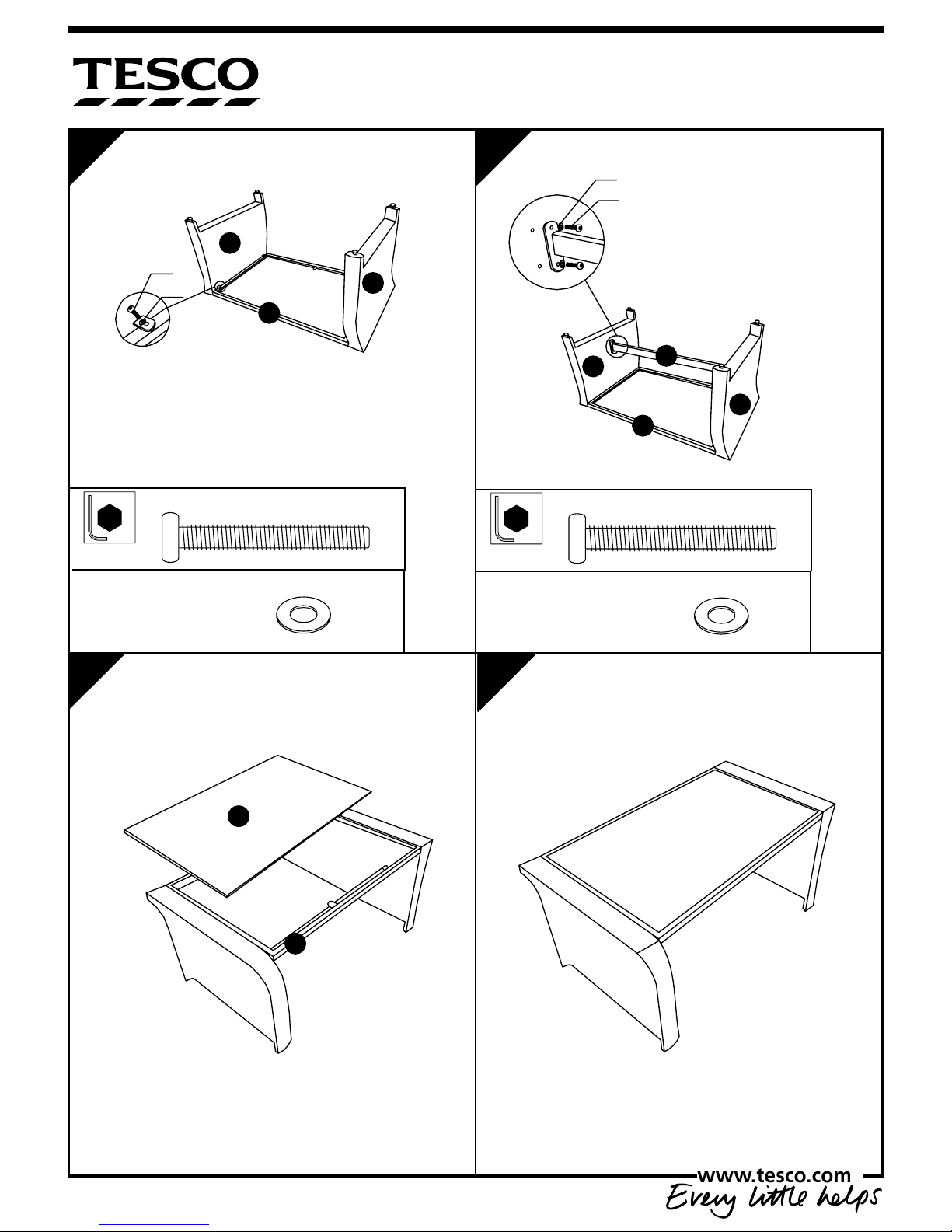 TESCO

www.tesco.com
Every little helps