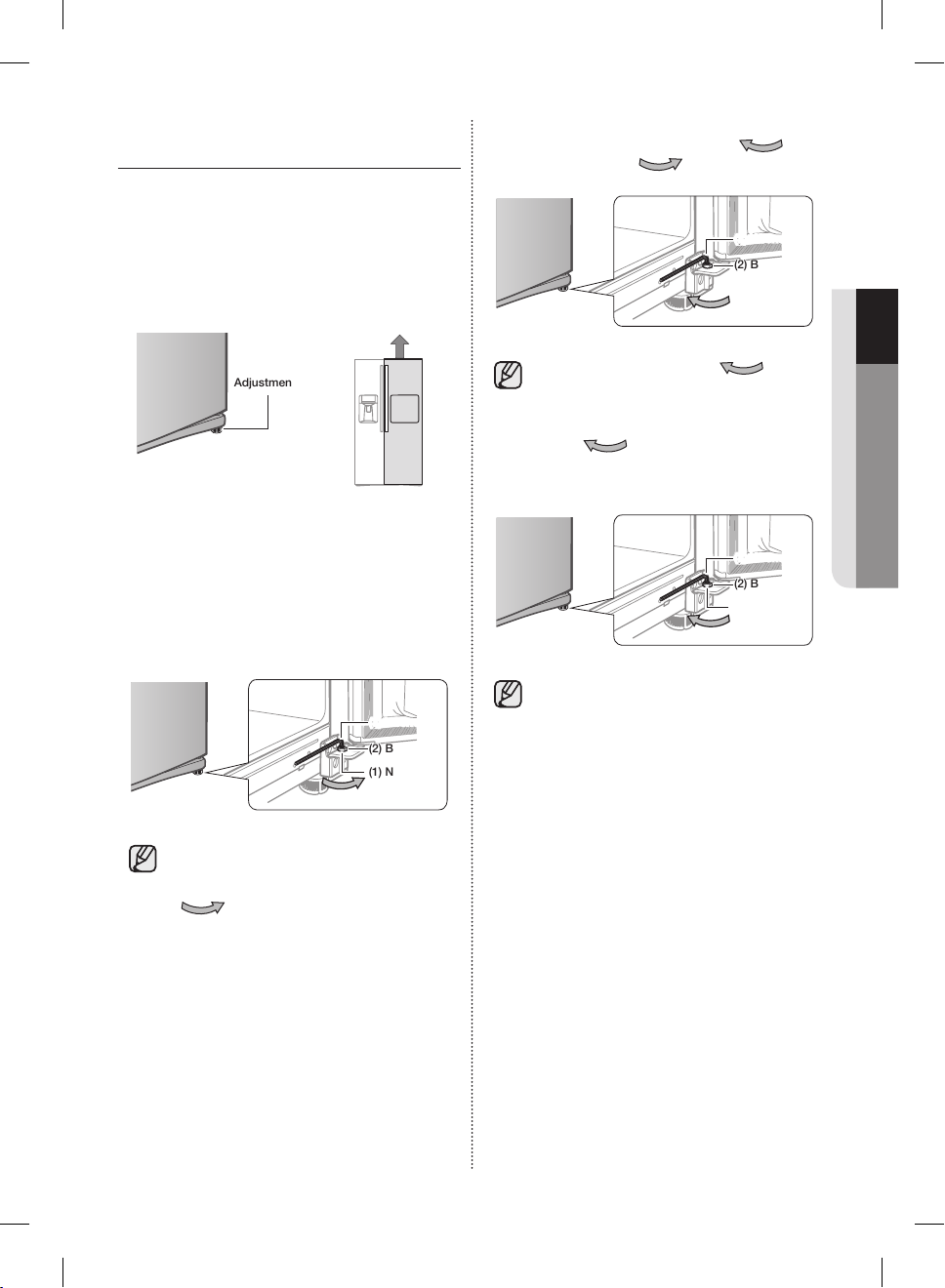 Adjustmen

(2) B

(1) N

(2) B

(2) B