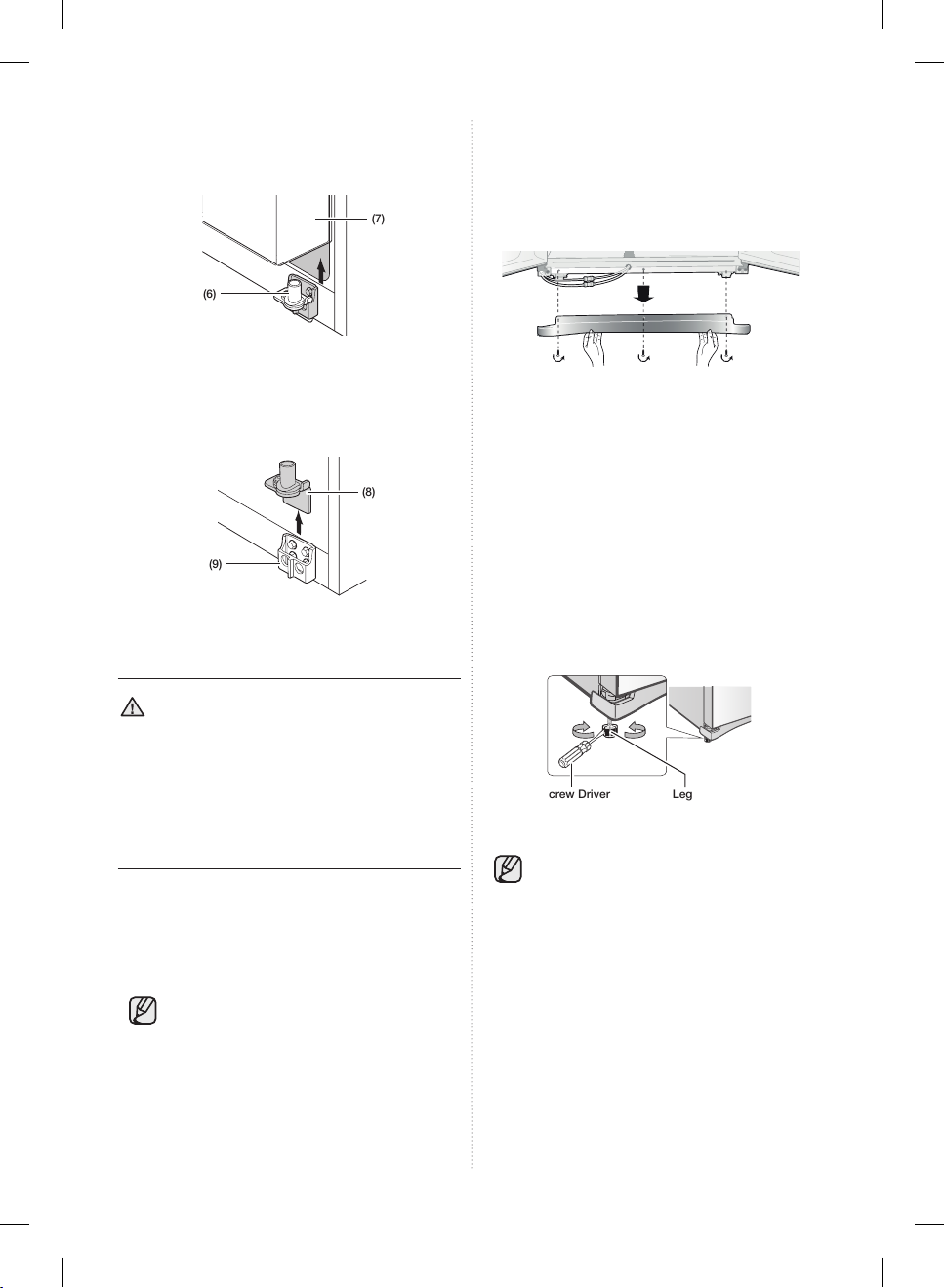 (7)

(6)

(8)

(9)

crew Driver

Leg