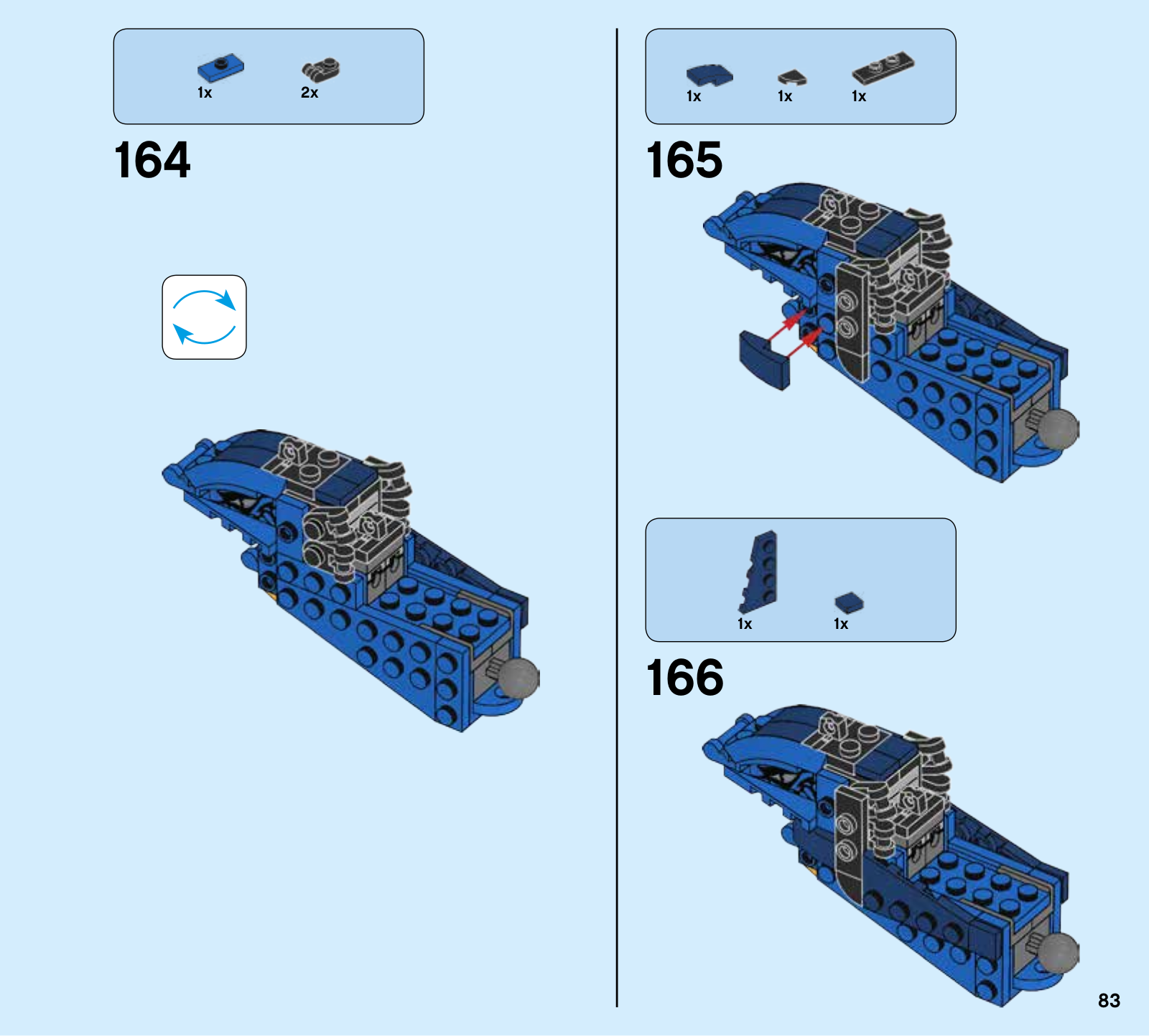 1x 2x

164

1x 1x 1x

165

1x 1x

166

83