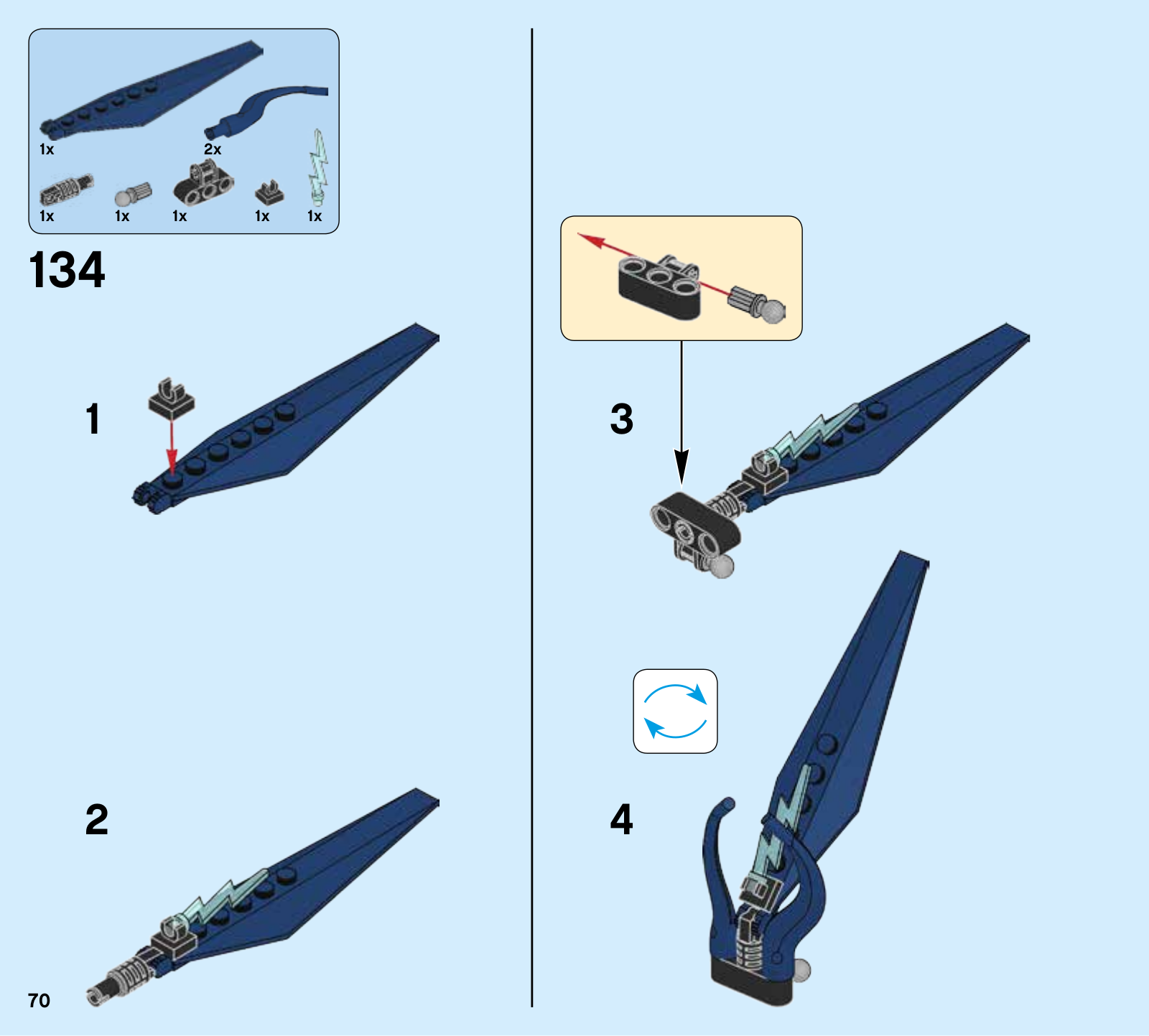 1x
2x
1x
1x
1x
1x
1x

134

1

2

3

4

70