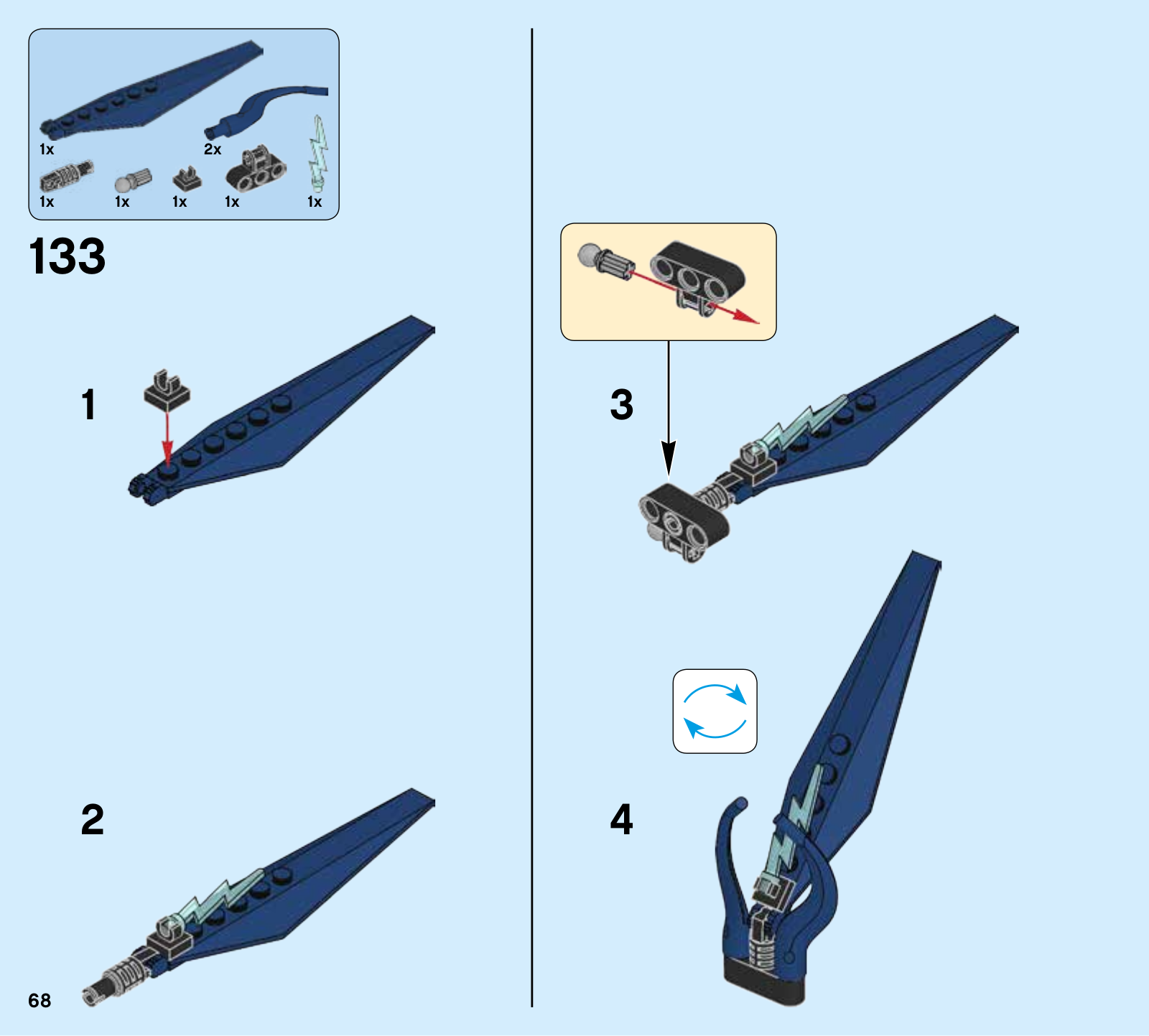 1x
2x
1x
1x
1x
1x
1x

133

1

2

3

4

68