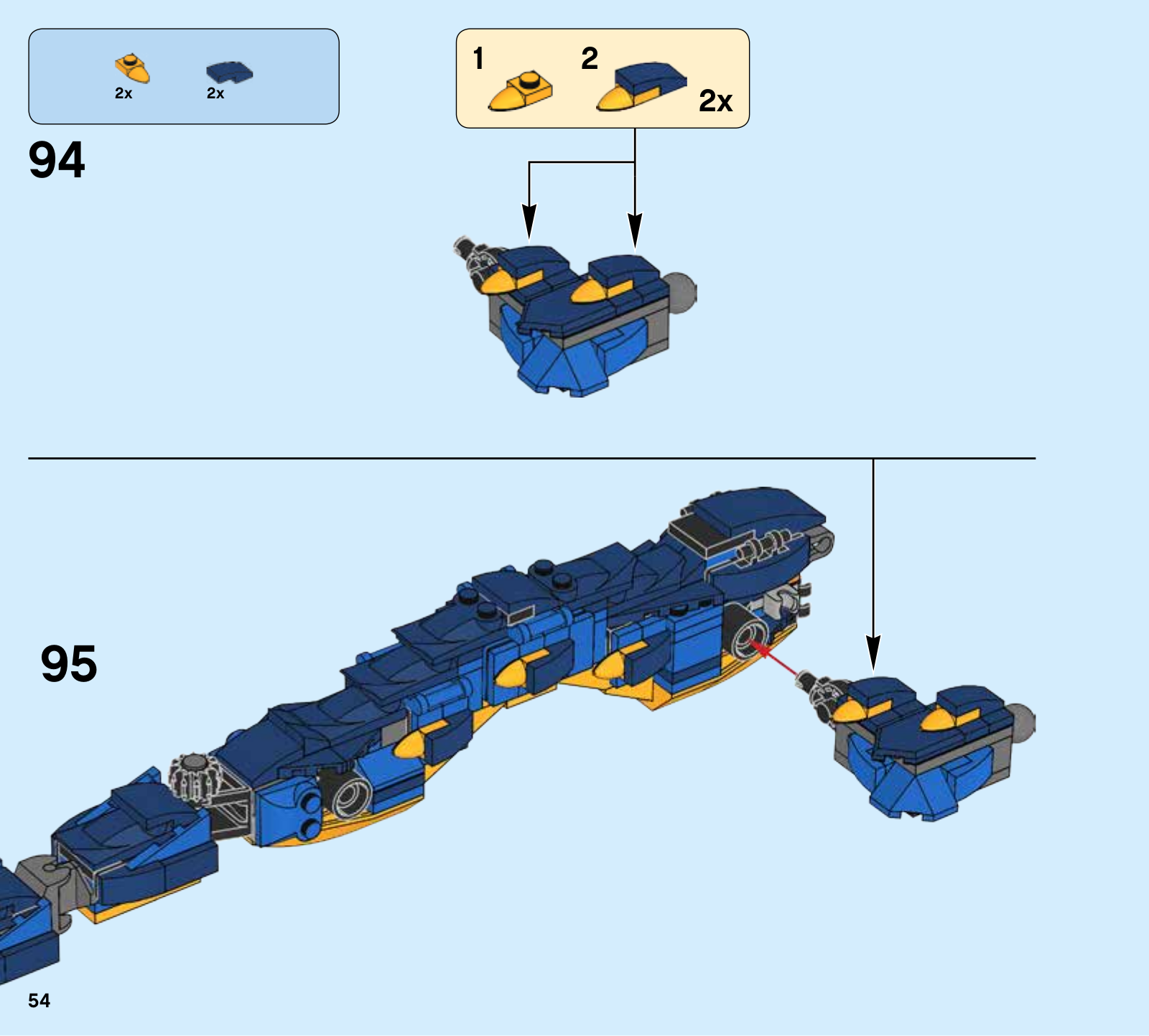 2x 2x

94

1 2 2x

95

54