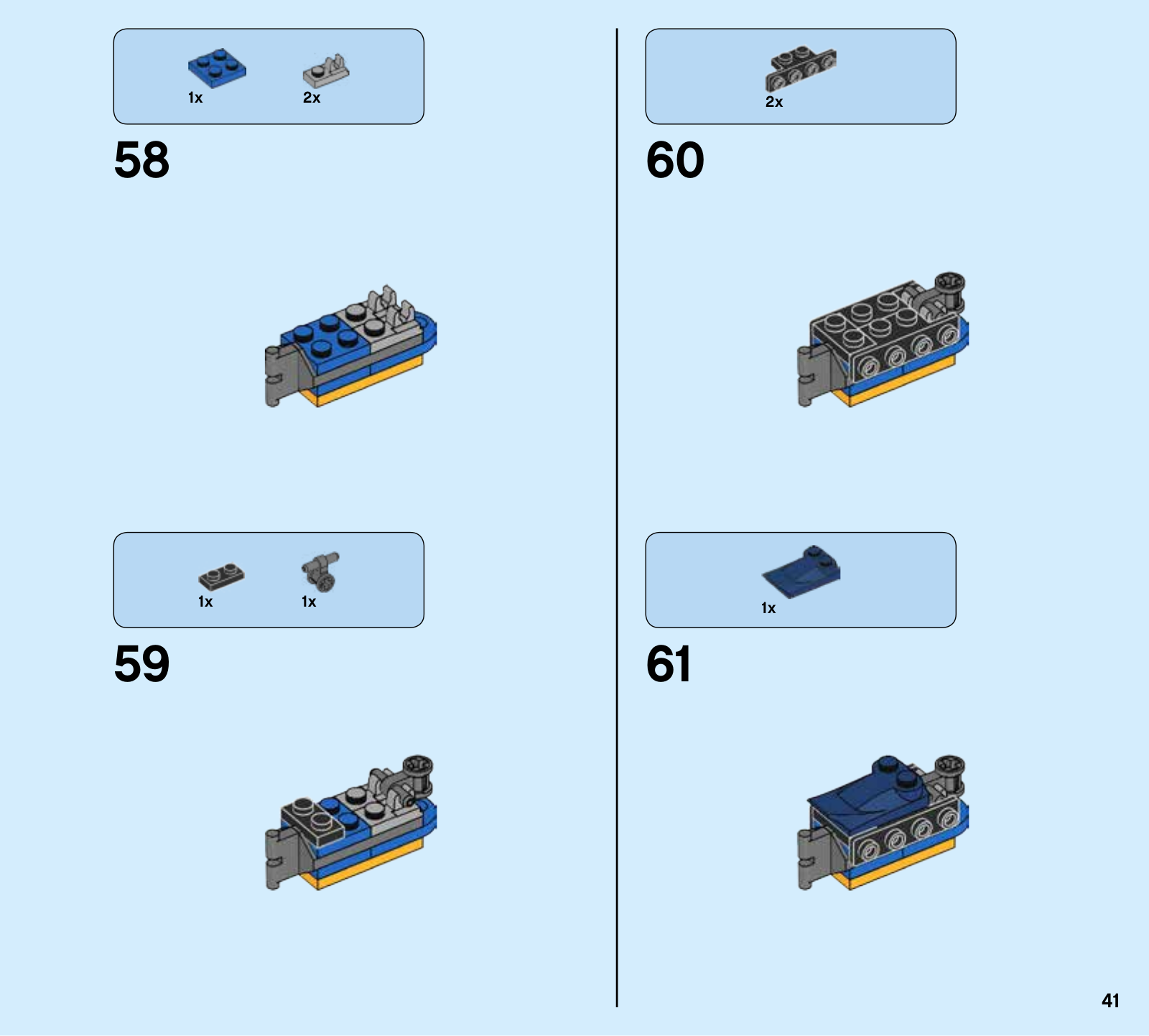 1x 2x

58

1x 1x

59

2x

60

1x

61

41