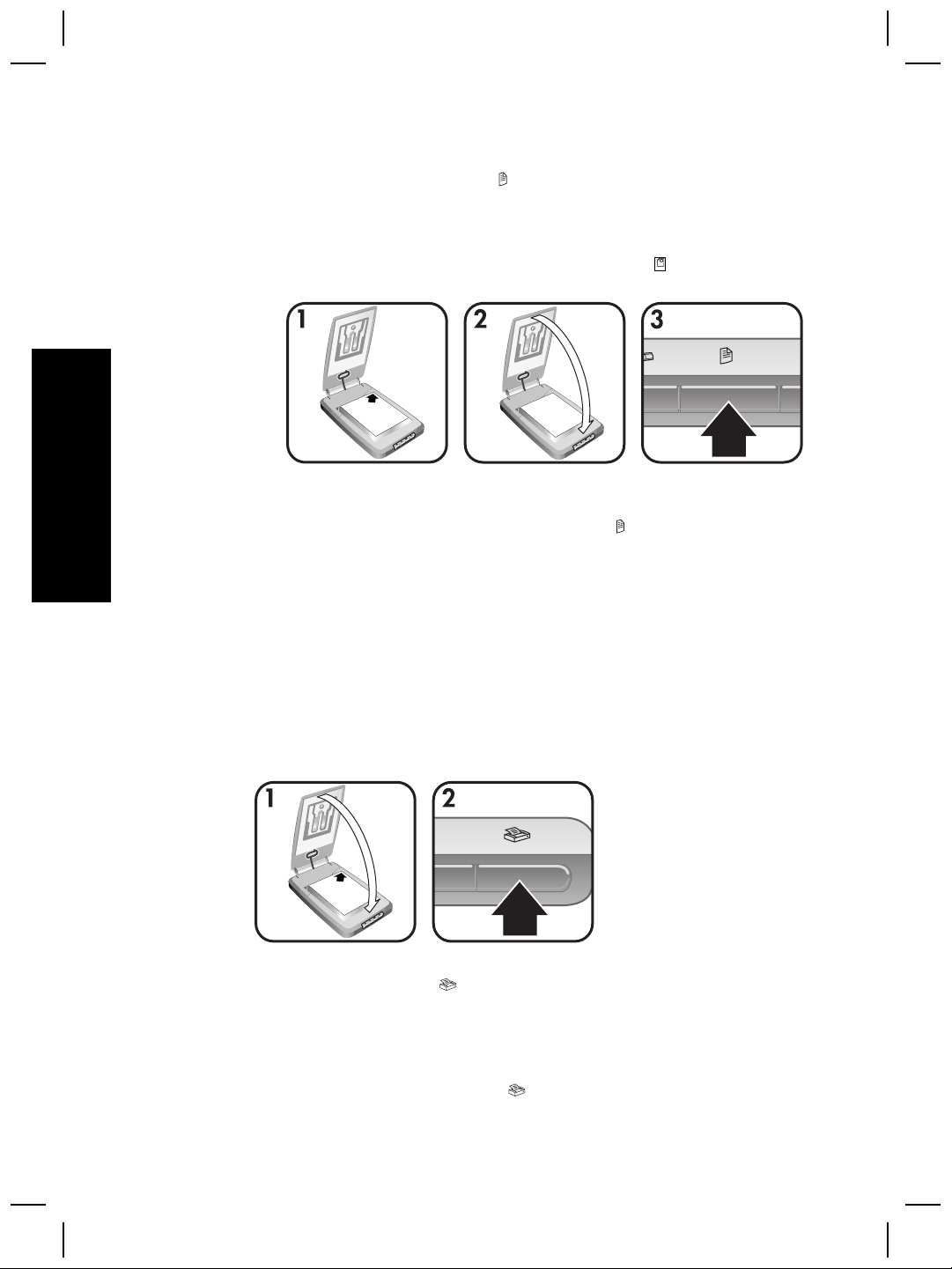 1

2

3

1

2