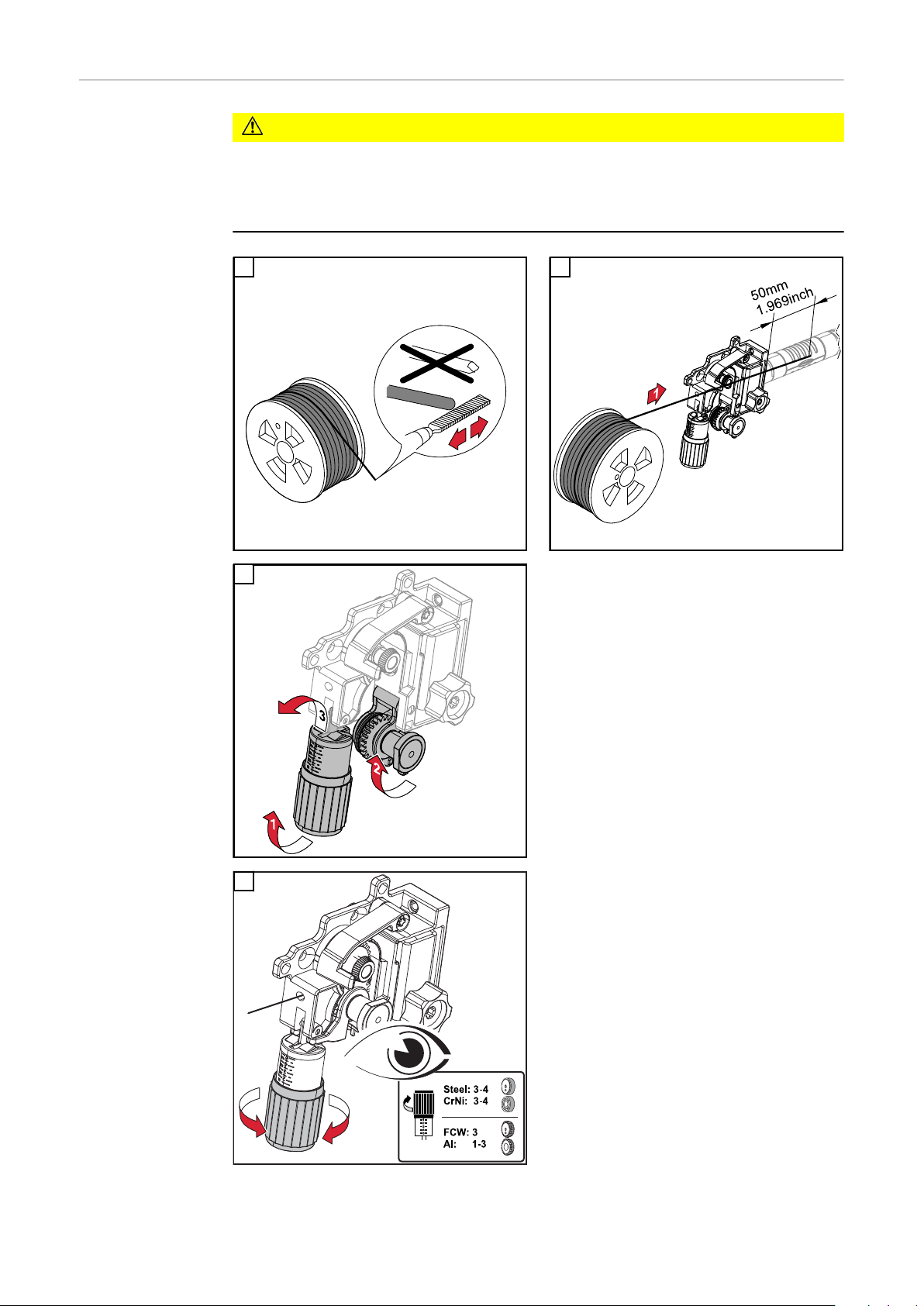 50mm
1.969inch

1

3

2

1

Steel: 3-4
CrNi: 3-4

FCW: 3
Al: 1-3