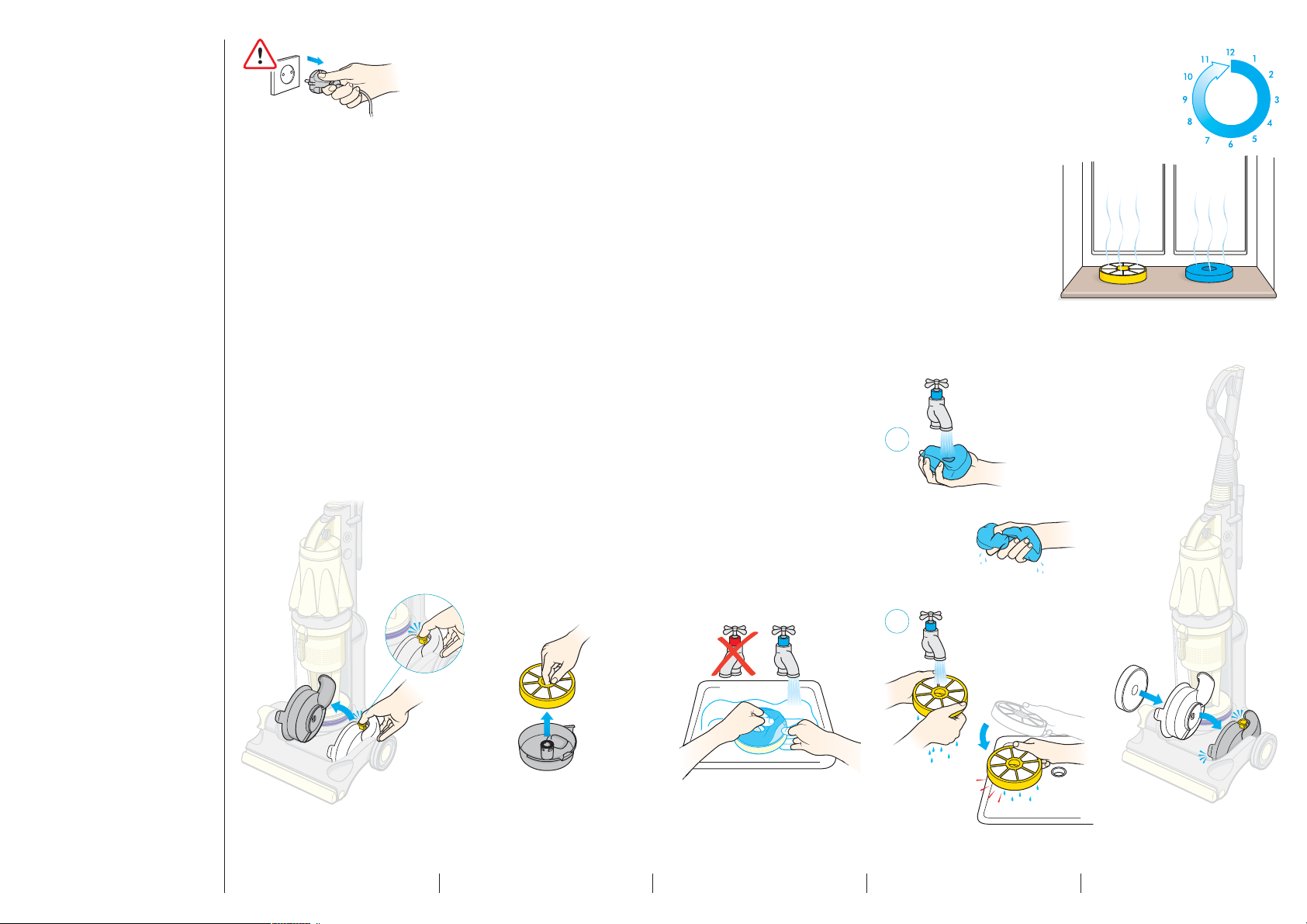 12
1
2
3
4
5
6
7
8
9
10
11