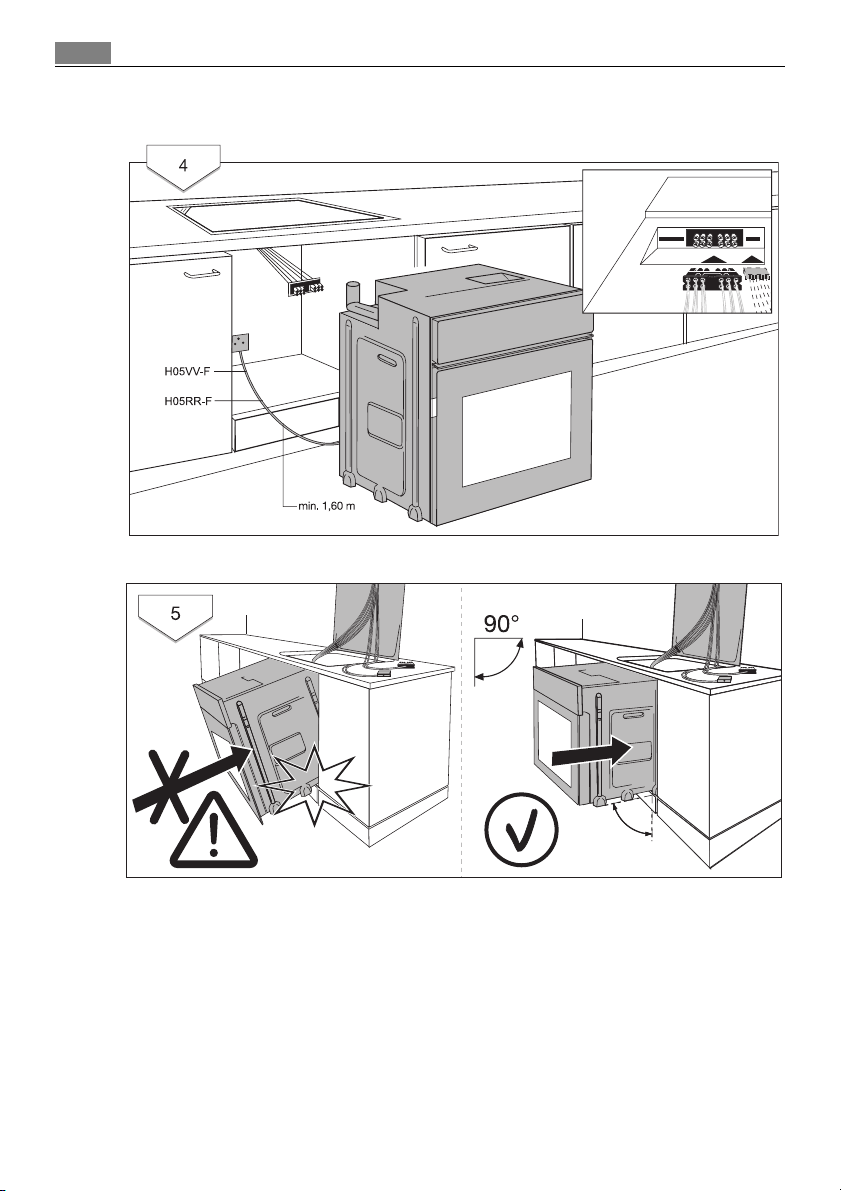 4

H05VV-F

H05RR-F

min. 1,60 m

5

90°