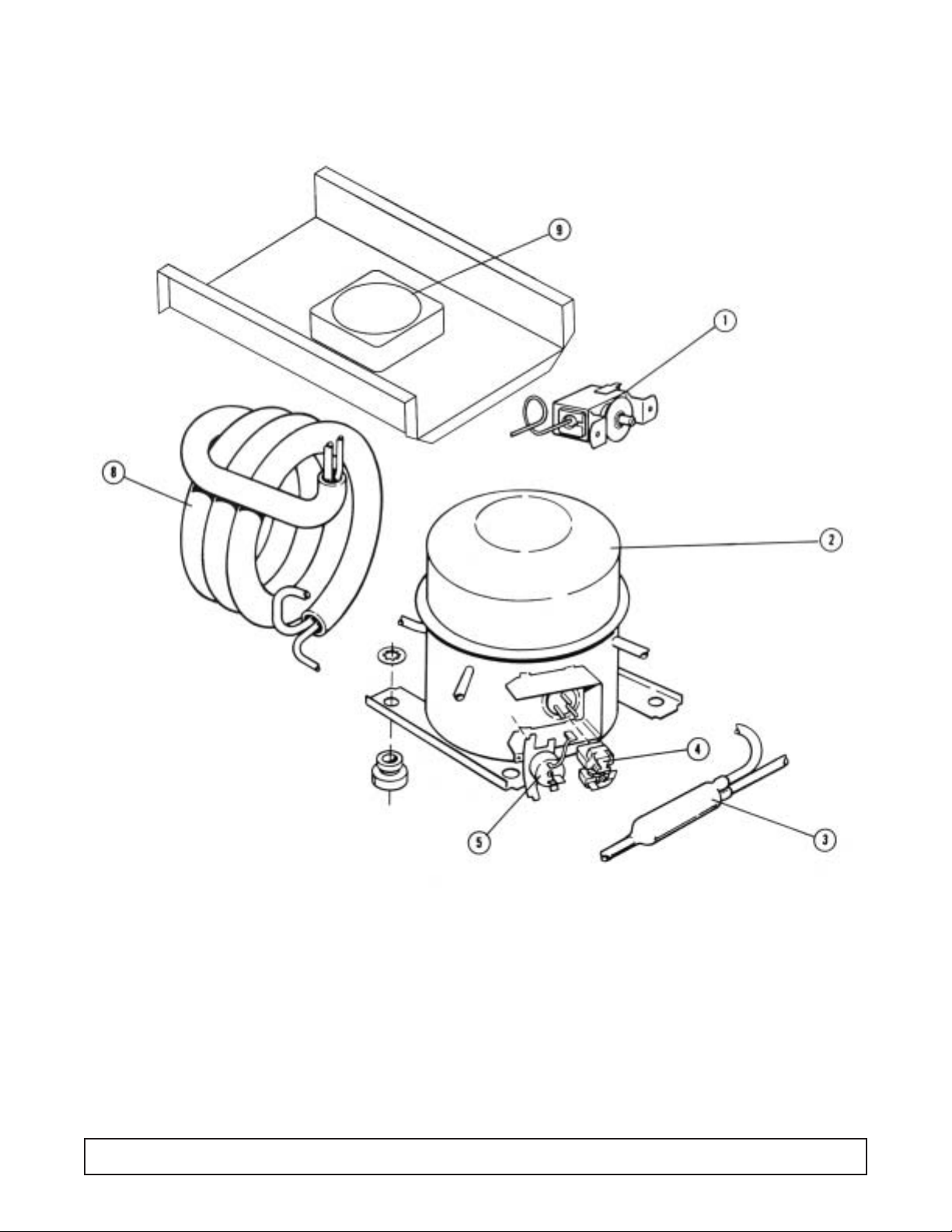 9

1

8

2

4

5

3