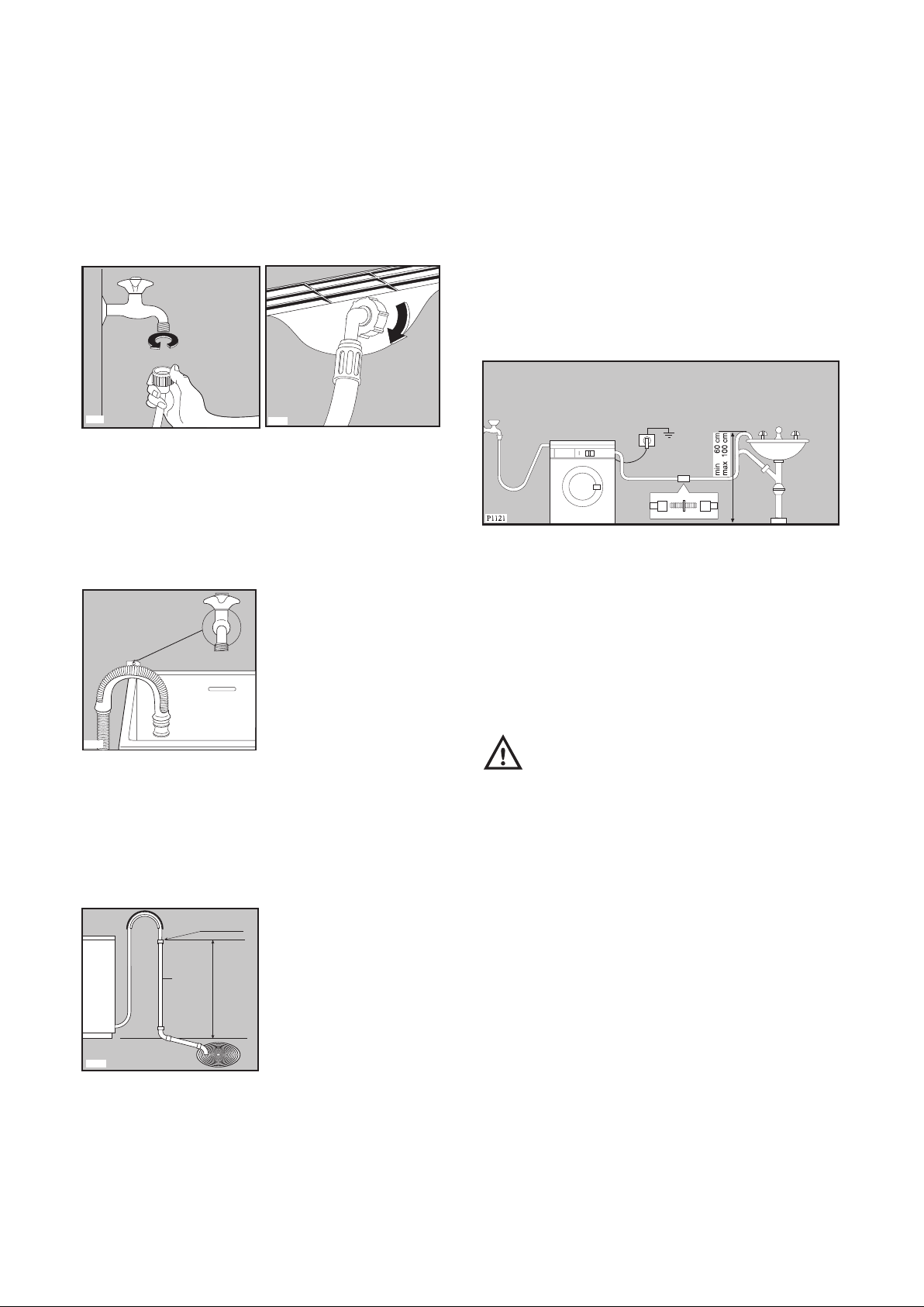 min 60 cm
max 100 cm

P1121