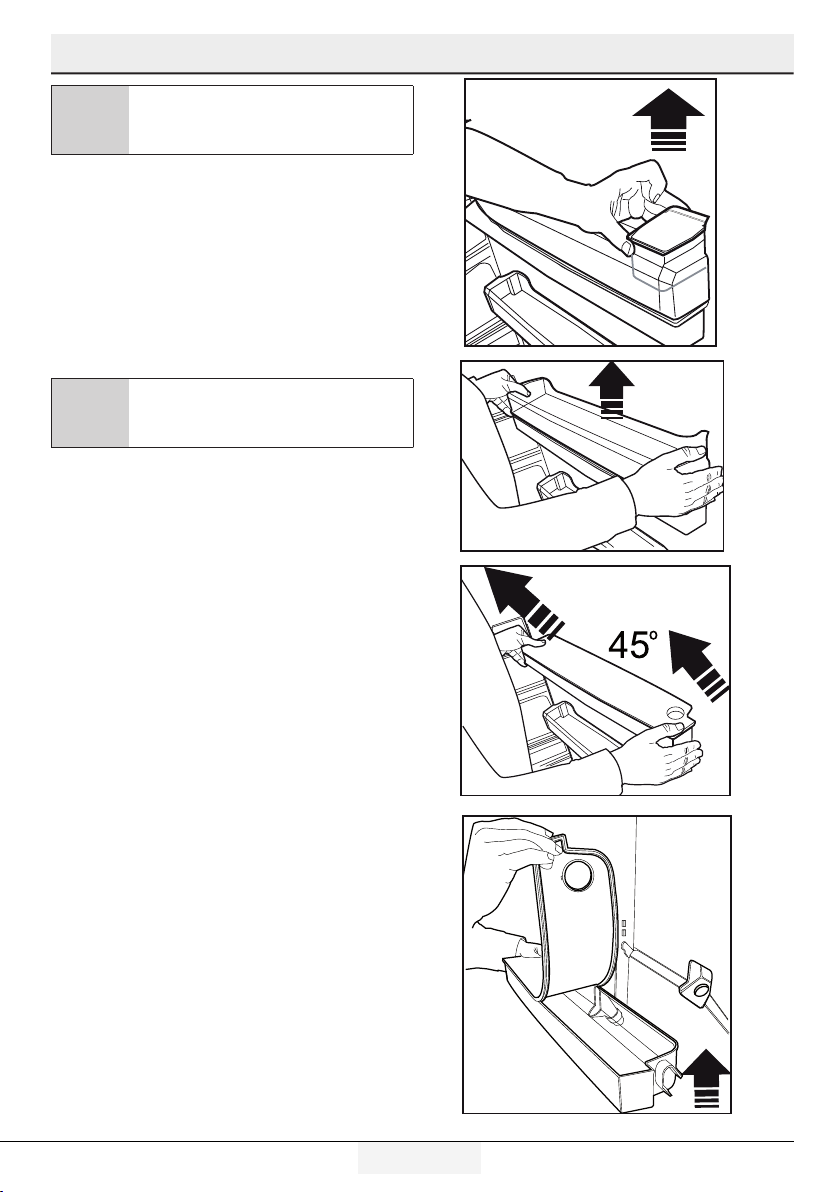 45°