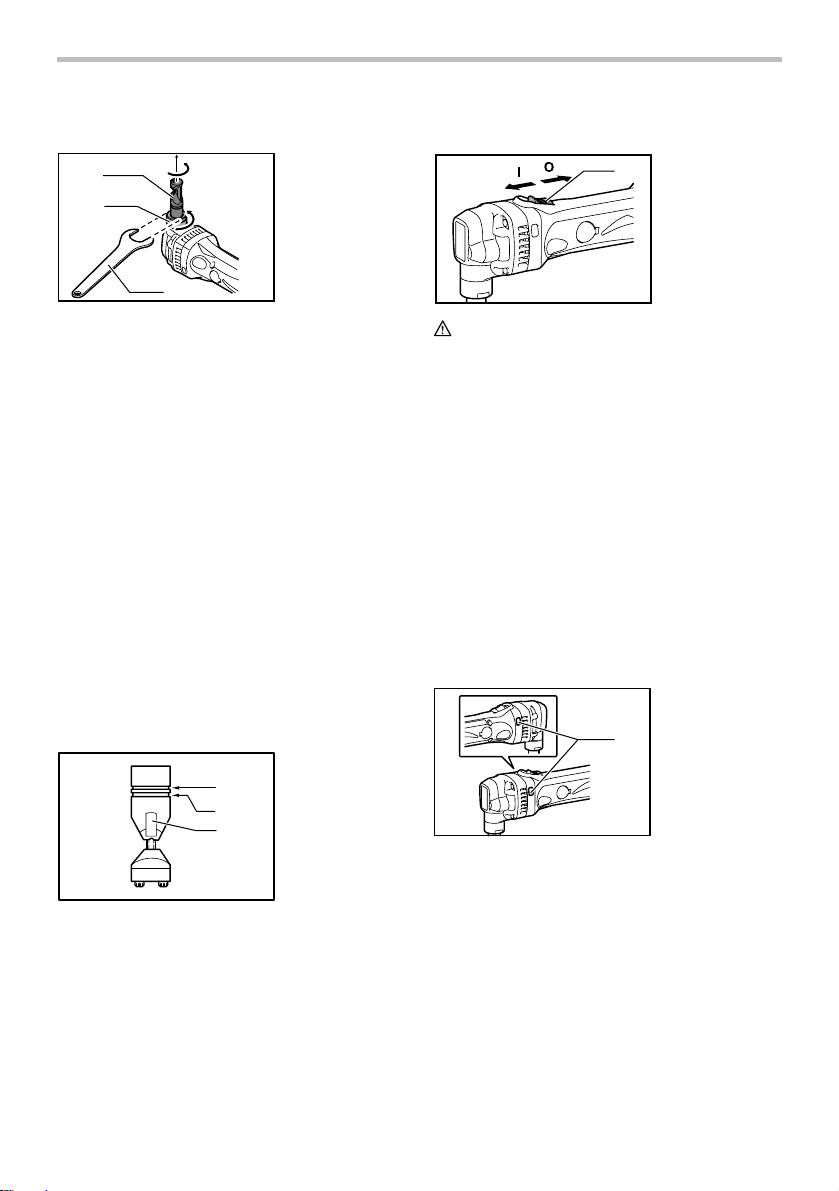 I O