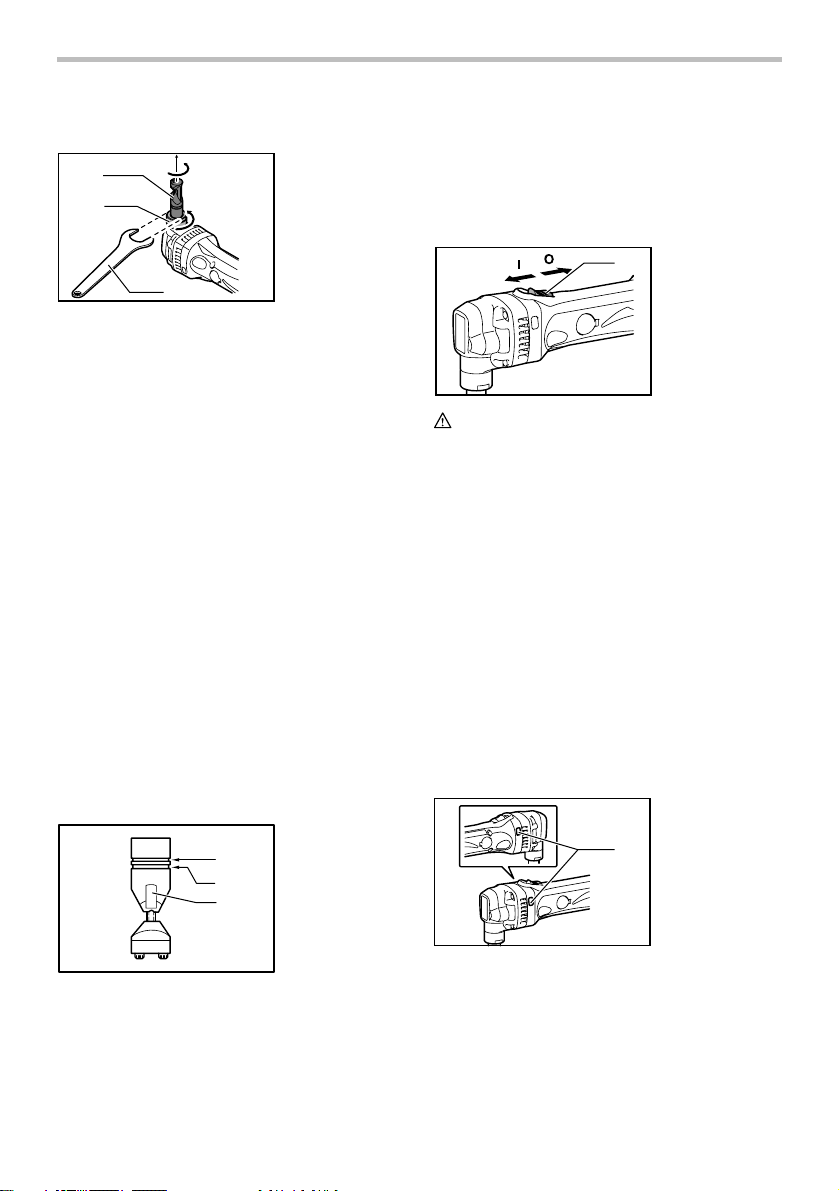 I O