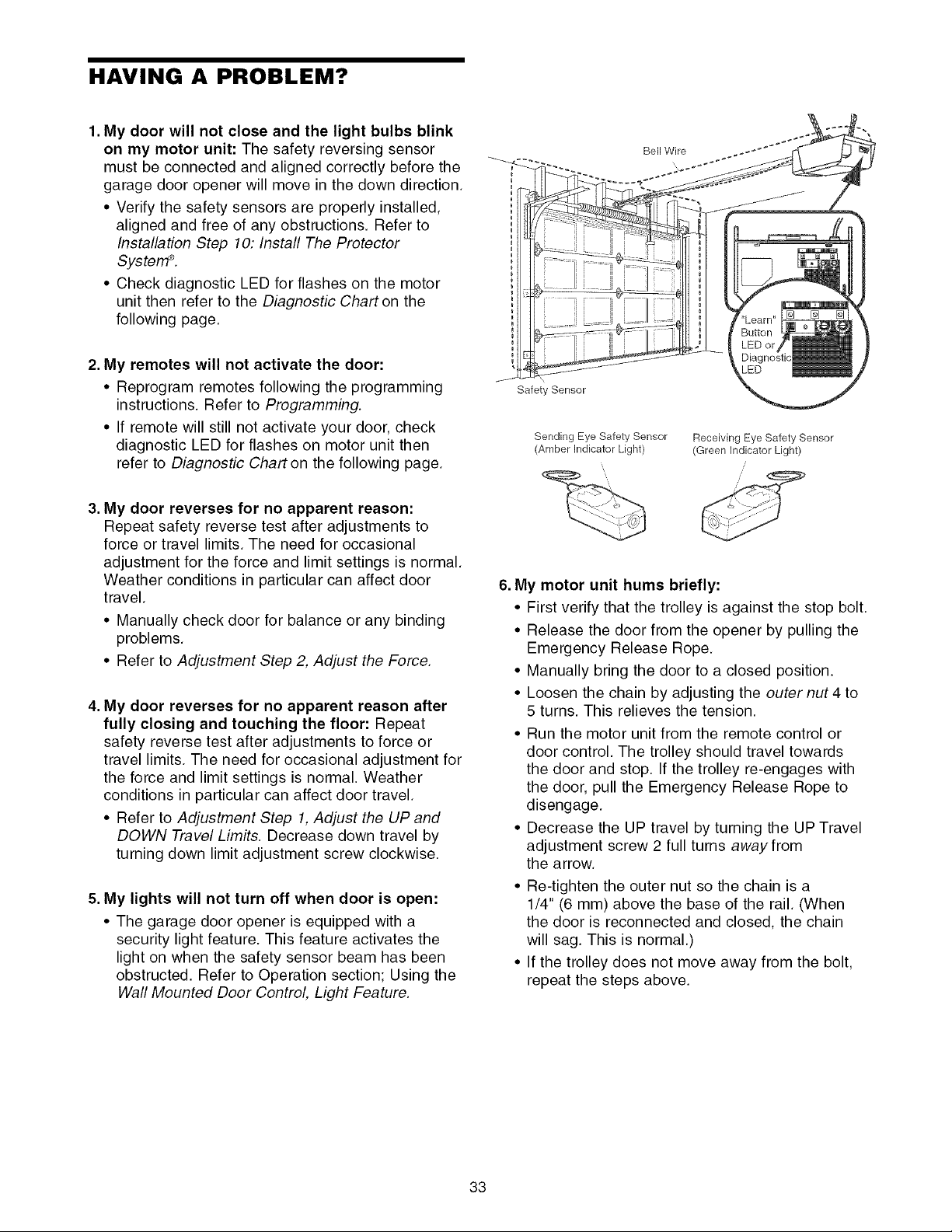 HAVING A PROBLEM?

1. My door will not close and the light bulbs blink on my motor unit: The safety reversing sensor must be connected and aligned correctly before the garage door opener will move in the down direction.

• Verify the safety sensors are properly installed, aligned and free of any obstructions. Refer to Installation Step 10: Install The Protector System®.

• Check diagnostic LED for flashes on the motor unit then refer to the Diagnostic Chart on the following page.

2. My remotes will not activate the door:

• Reprogram remotes following the programming instructions. Refer to Programming.

• If remote will still not activate your door, check diagnostic LED for flashes on motor unit then refer to Diagnostic Chart on the following page.

3. My door reverses for no apparent reason: Repeat safety reverse test after adjustments to force or travel limits. The need for occasional adjustment for the force and limit settings is normal. Weather conditions in particular can affect door travel.

• Manually check door for balance or any binding problems.

• Refer to Adjustment Step 2, Adjust the Force.

4. My door reverses for no apparent reason after fully closing and touching the floor: Repeat safety reverse test after adjustments to force or travel limits. The need for occasional adjustment for the force and limit settings is normal. Weather conditions in particular can affect door travel.

• Refer to Adjustment Step 1, Adjust the UP and DOWN Travel Limits. Decrease down travel by turning down limit adjustment screw clockwise.

5. My lights will not turn off when door is open:

• The garage door opener is equipped with a security light feature. This feature activates the light on when the safety sensor beam has been obstructed. Refer to Operation section; Using the Wall Mounted Door Control, Light Feature.

Bell Wire

"Learn" Button LED or Diagnostic LED

Safety Sensor

Sending Eye Safety Sensor (Amber Indicator Light)

Receiving Eye Safety Sensor (Green Indicator Light)

6. My motor unit hums briefly:

• First verify that the trolley is against the stop bolt.

• Release the door from the opener by pulling the Emergency Release Rope.

• Manually bring the door to a closed position.

• Loosen the chain by adjusting the outer nut 4 to 5 turns. This relieves the tension.

• Run the motor unit from the remote control or door control. The trolley should travel towards the door and stop. If the trolley re-engages with the door, pull the Emergency Release Rope to disengage.

• Decrease the UP travel by turning the UP Travel adjustment screw 2 full turns away from the arrow.

• Re-tighten the outer nut so the chain is a 1/4" (6 mm) above the base of the rail. (When the door is reconnected and closed, the chain will sag. This is normal.)

• If the trolley does not move away from the bolt, repeat the steps above.

33