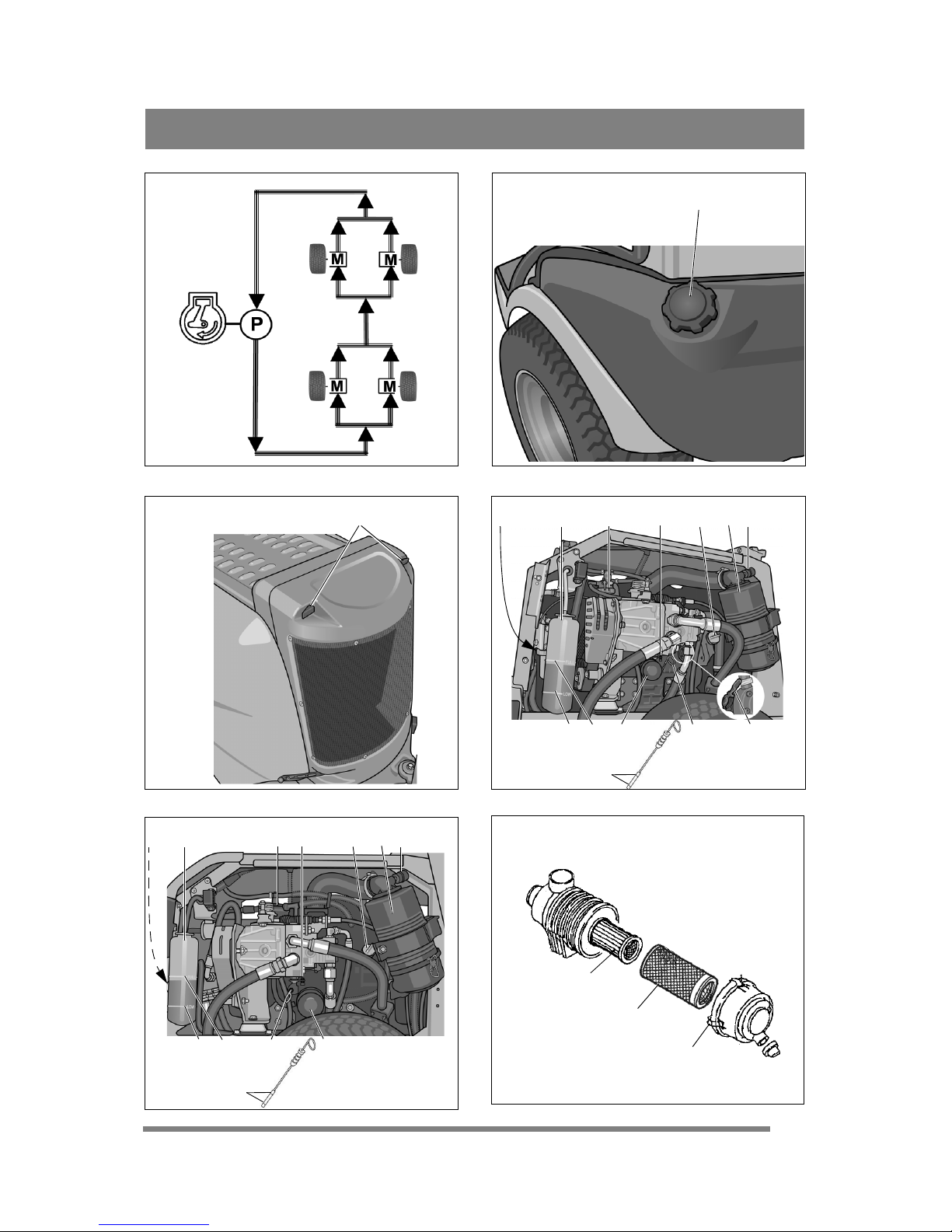 M M
P
M M