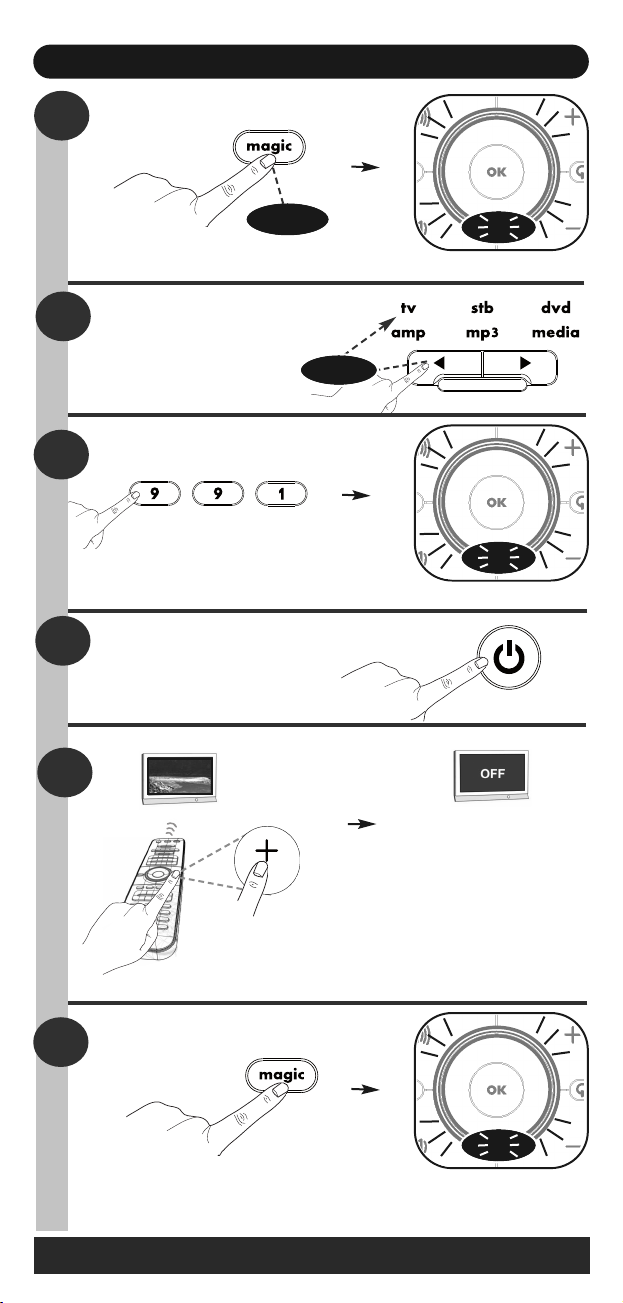 magic

OK

tv stb dvd
amp mp3 media

9 9 1

OK

OFF

magic

OK