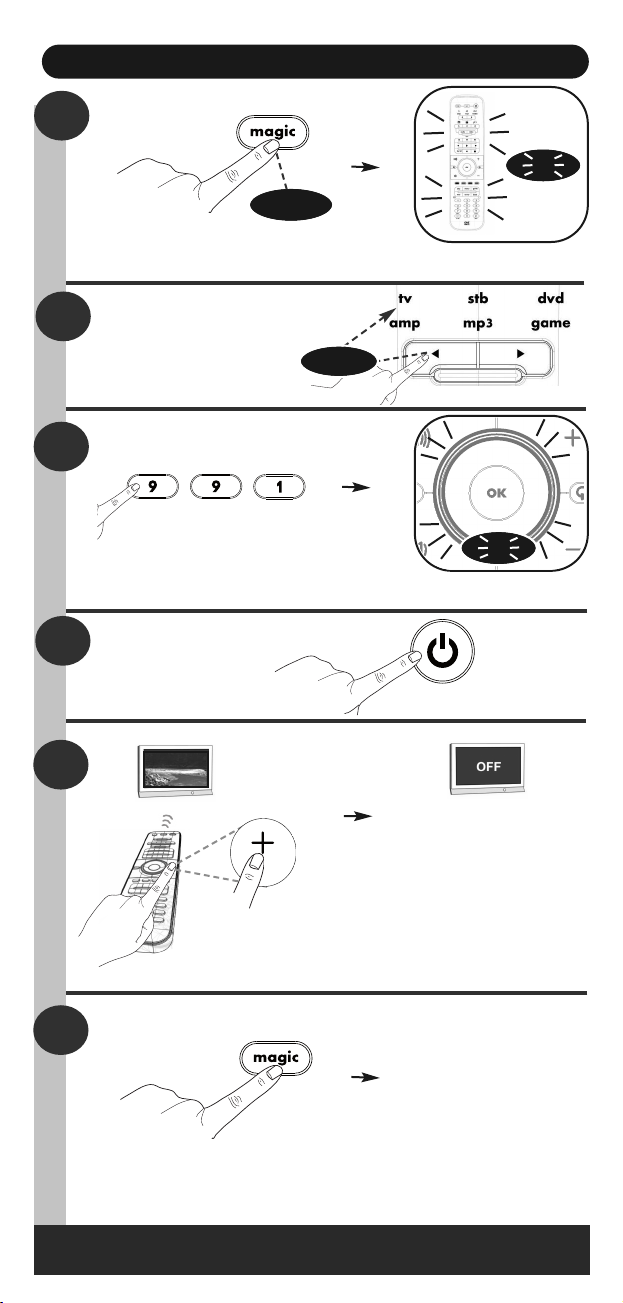 magic

tv stb dvd
amp mp3 game

9 9 1

OK

OFF

magic