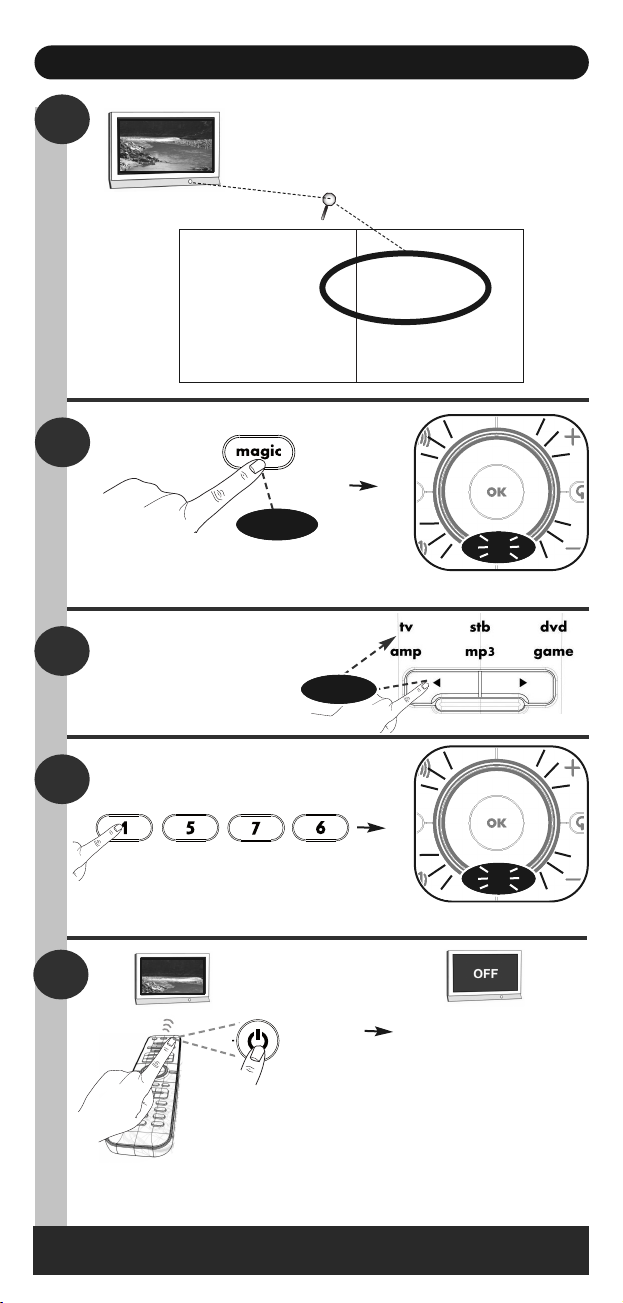 magic

OK

tv stb dvd
amp mp3 game

1 5 7 6

OK

OFF