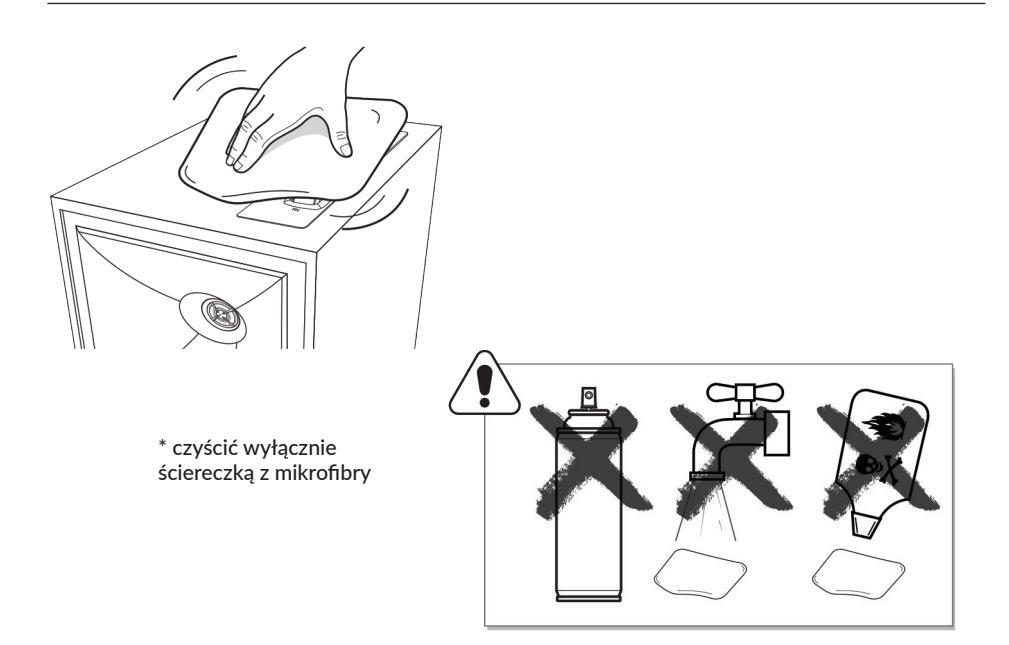 * czyścić wyłącznie ściereczką z mikrofibry