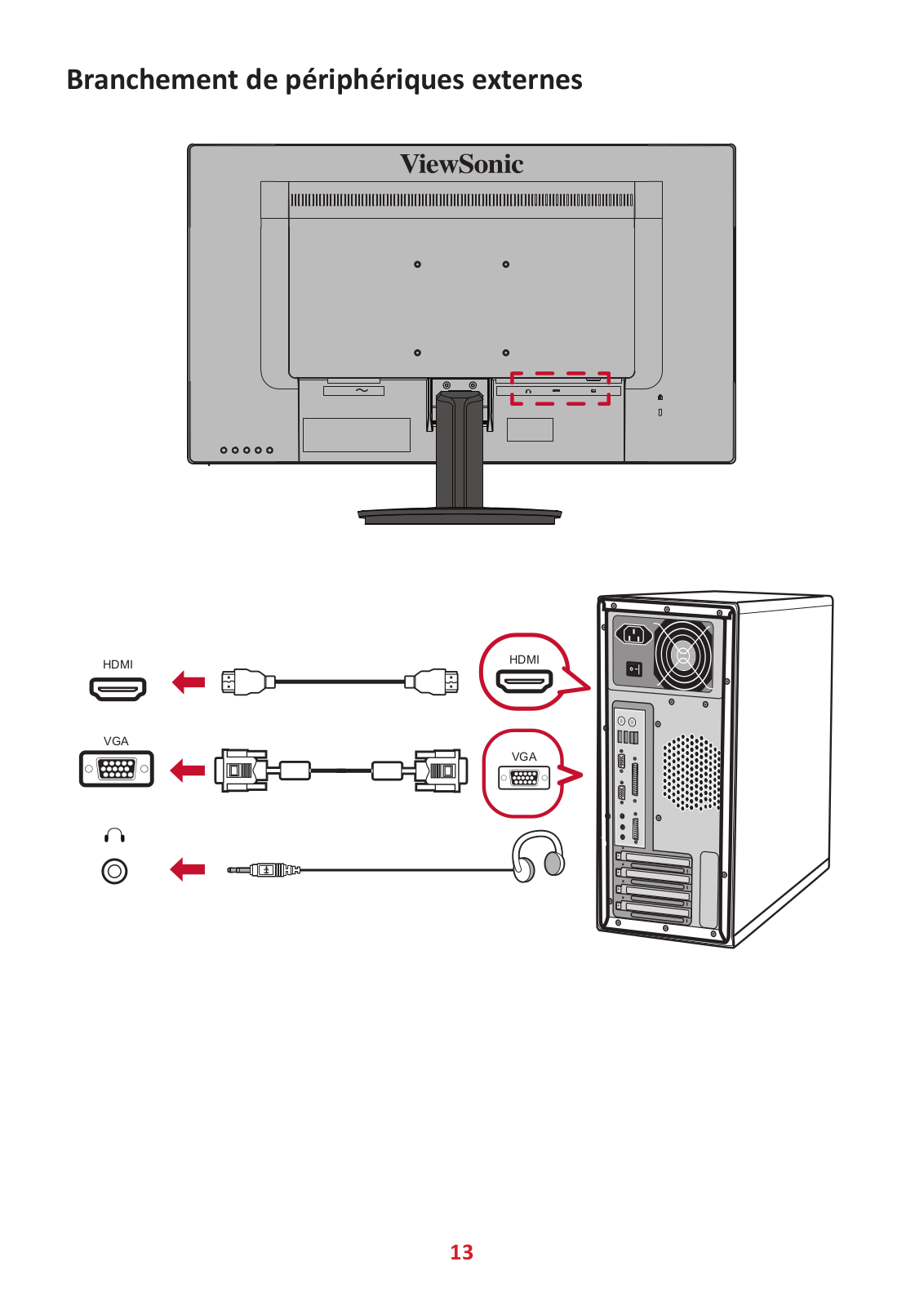 Branchement de périphériques externes

ViewSonic

HDMI

HDMI

VGA

VGA

13