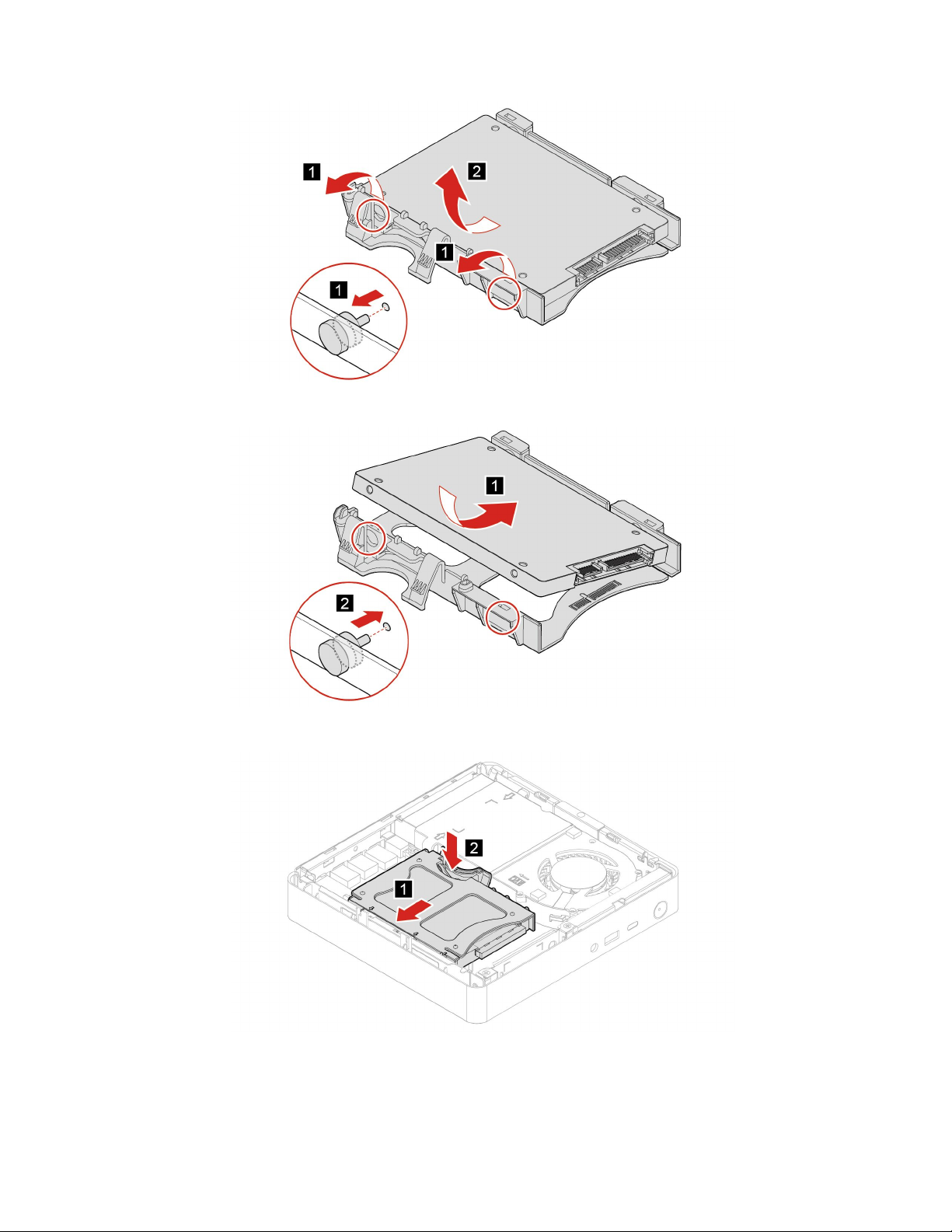 1

2

1

1

1

2

2

1