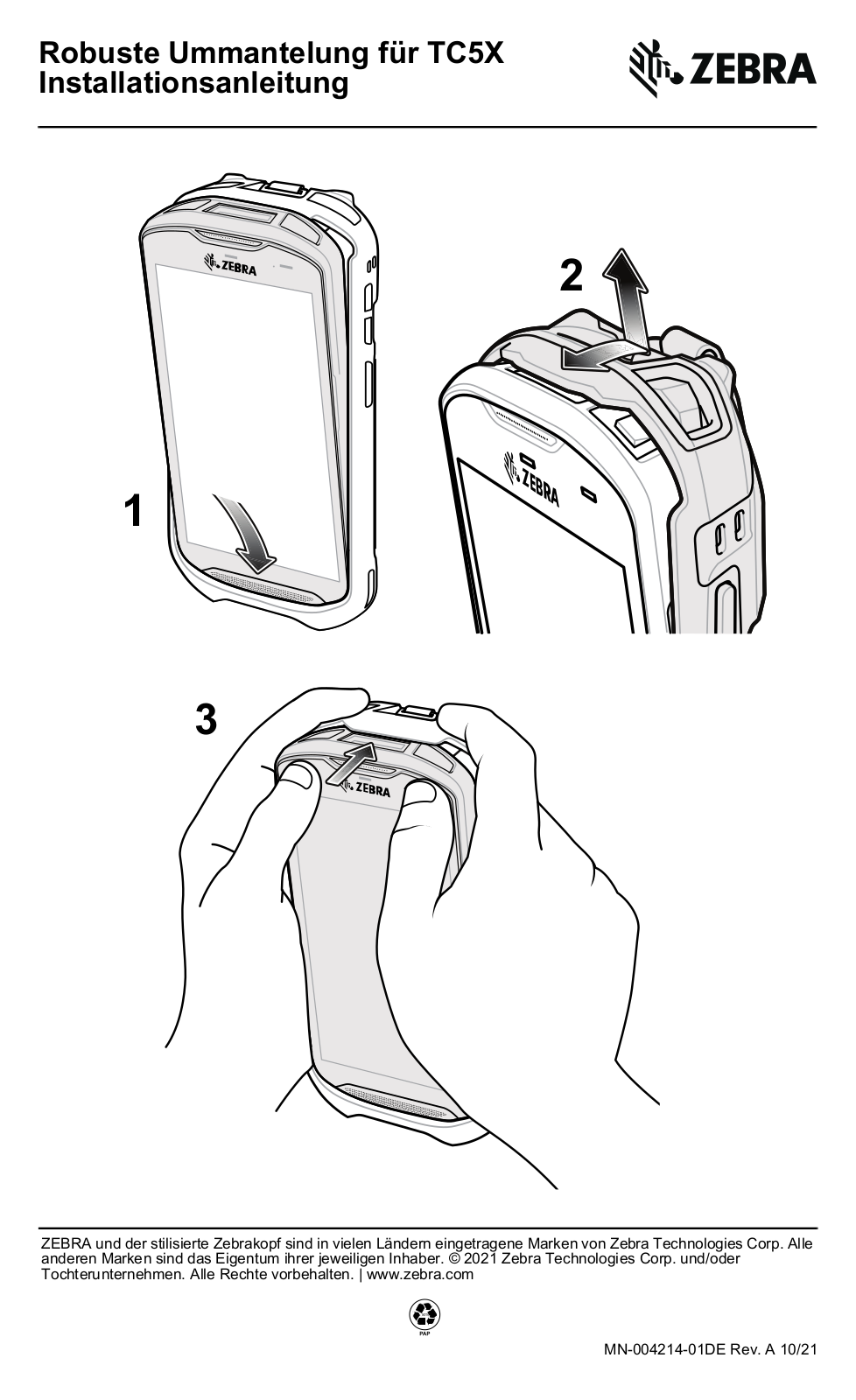 Robuste Ummantelung für TC5X
Installationsanleitung

ZEBRA

ZEBRA

2

ZEBRA

1

3

ZEBRA

ZEBRA und der stilisierte Zebrakopf sind in vielen Ländern eingetragene Marken von Zebra Technologies Corp. Alle anderen Marken sind das Eigentum ihrer jeweiligen Inhaber. © 2021 Zebra Technologies Corp. und/oder Tochterunternehmen. Alle Rechte vorbehalten. | www.zebra.com

PAP

MN-004214-01DE Rev. A 10/21