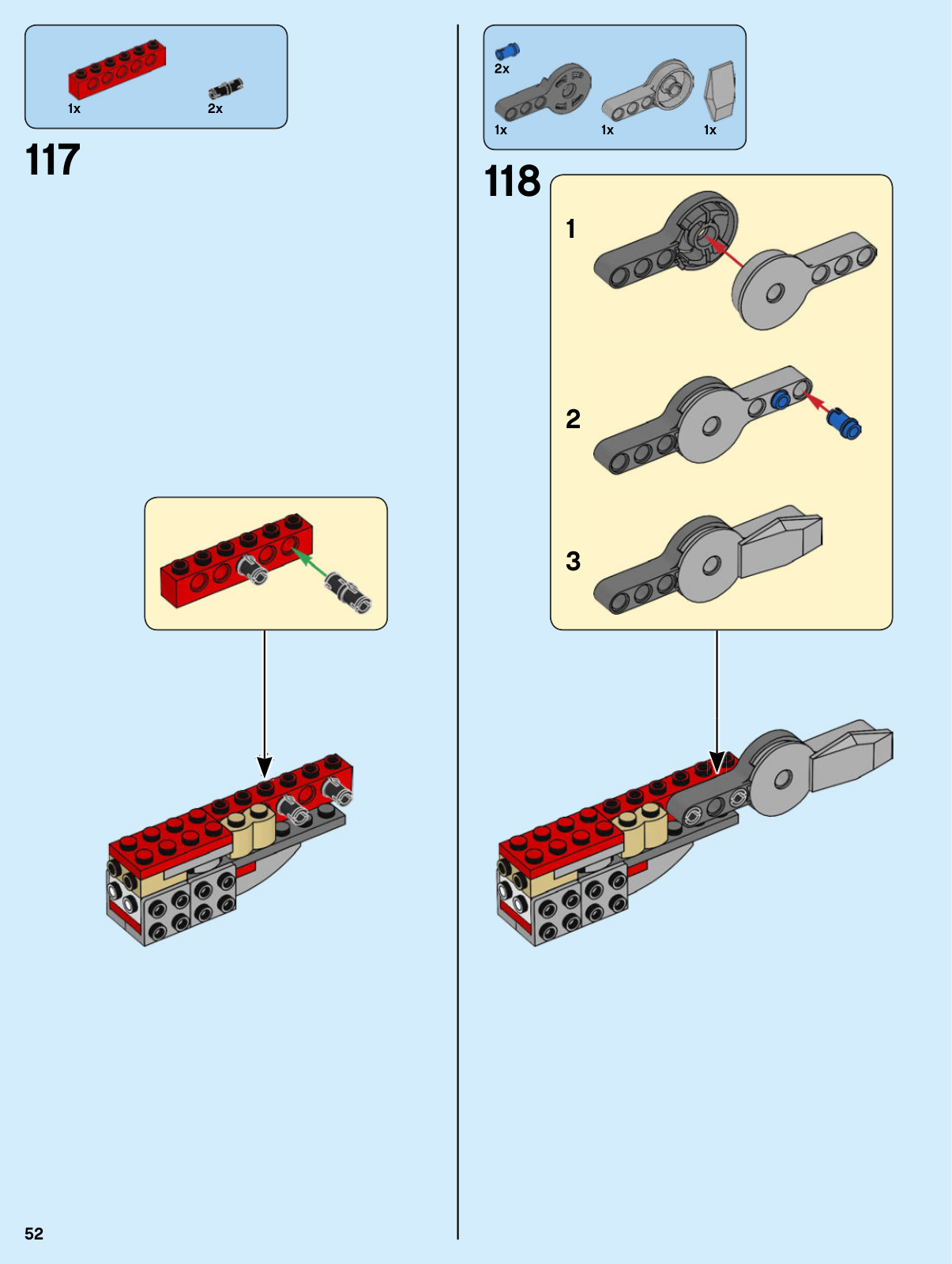 1x
2x

117

2x
1x
1x
1x

118

1

2

3

52