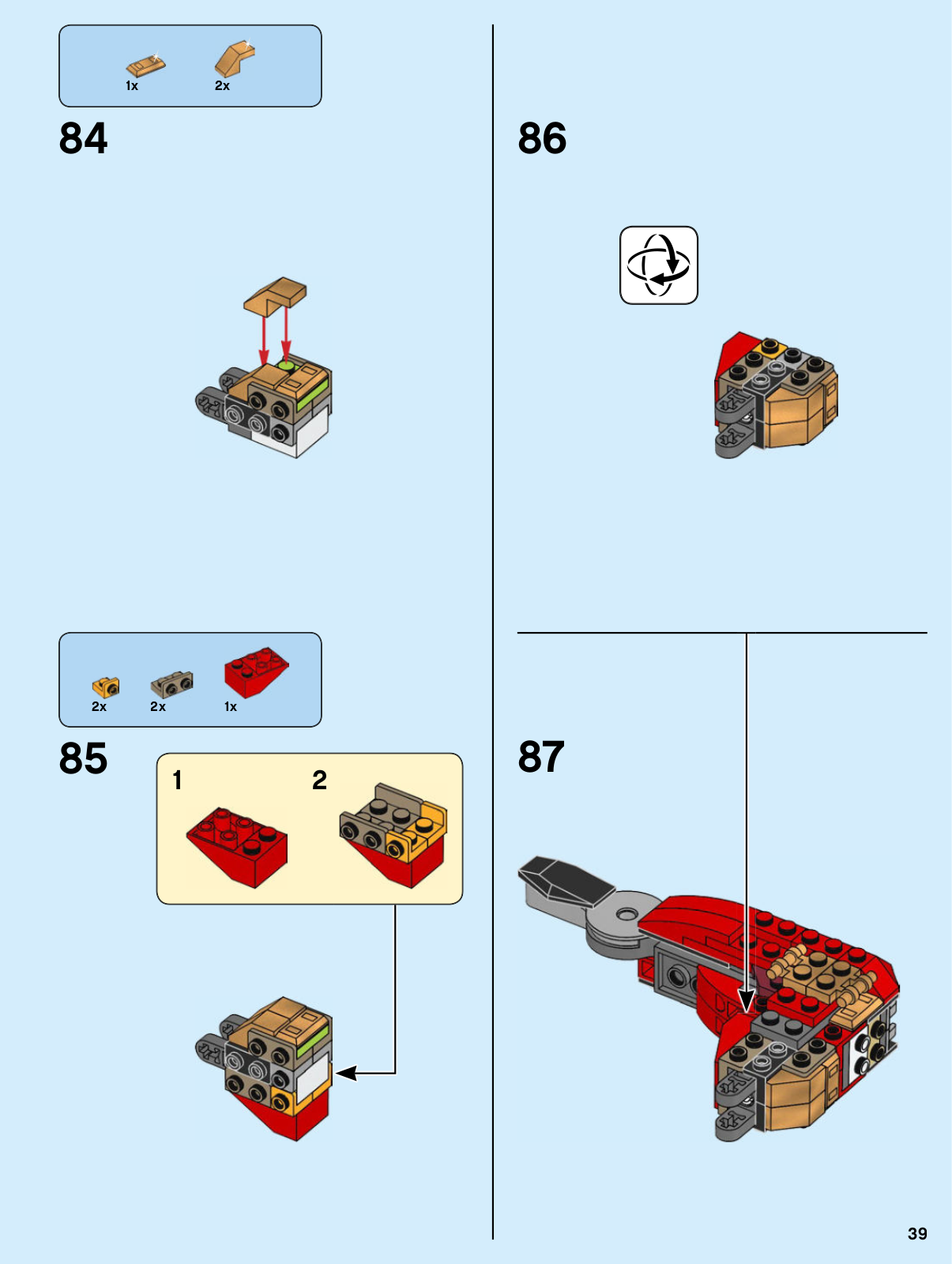 1x 2x

84

2x 2x 1x

85

1 2

86

87

39