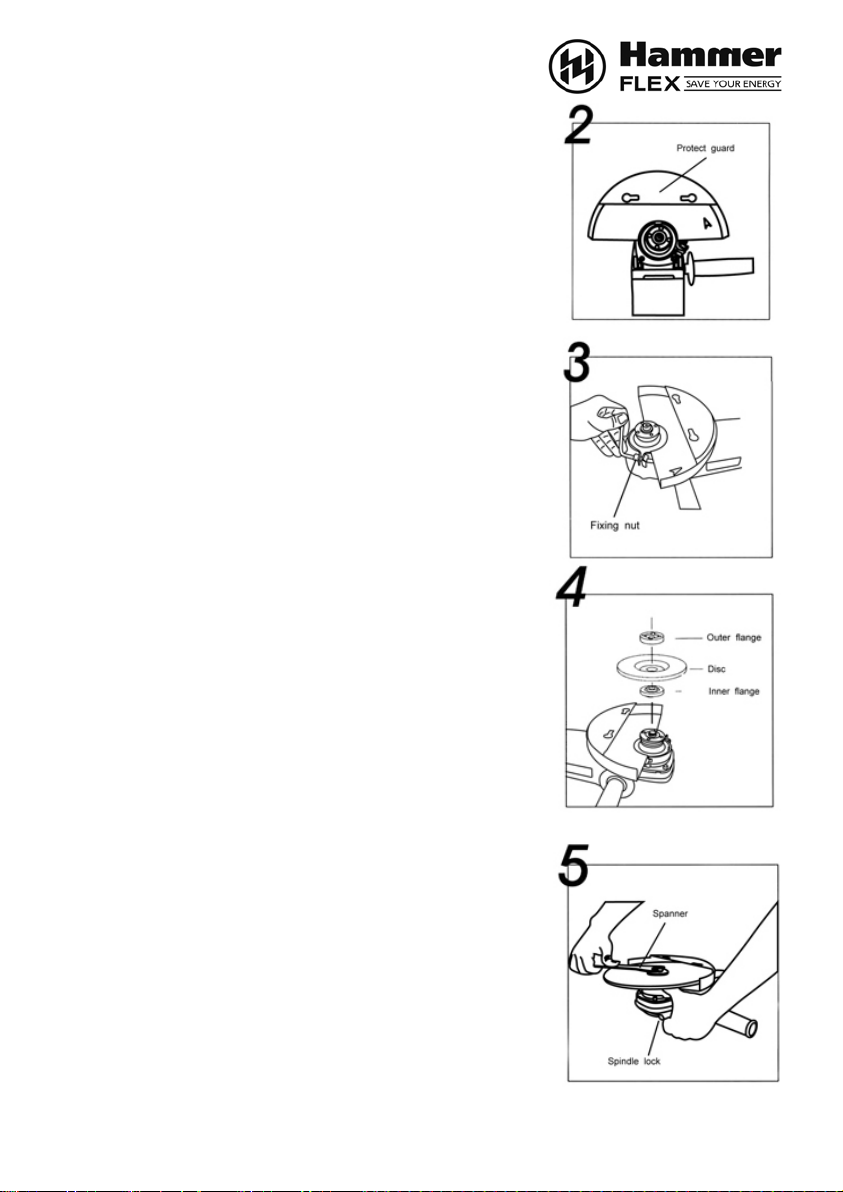 Hammer FLEX SAVE YOUR ENERGY

2
Protect guard
A

3
Fixing nut

4
Outer flange
Disc
Inner flange

5
Spanner
Spindle lock