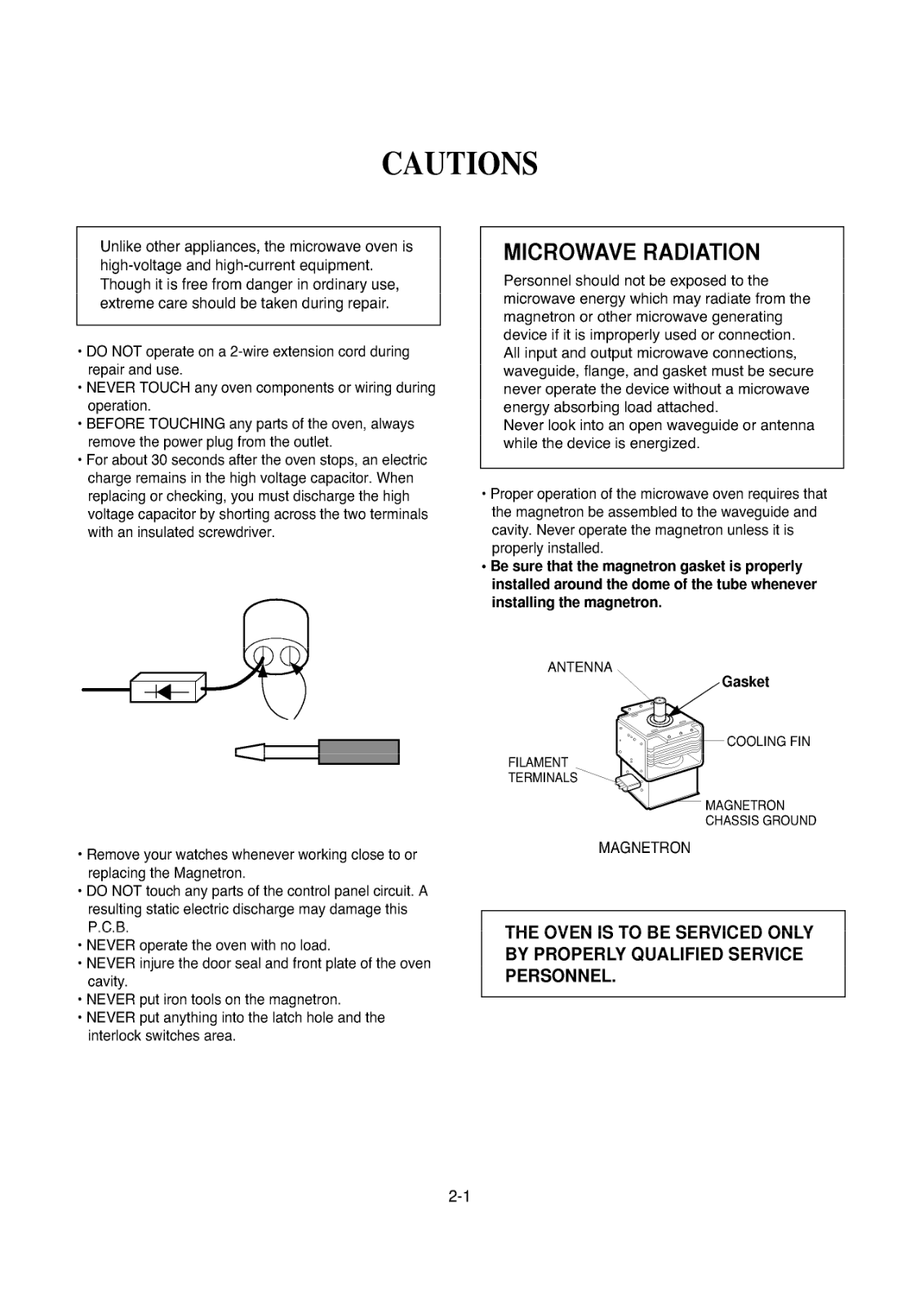 CAUTIONS

Unlike other appliances, the microwave oven is high-voltage and high-current equipment. Though it is free from danger in ordinary use, extreme care should be taken during repair.

• DO NOT operate on a 2-wire extension cord during repair and use.
• NEVER TOUCH any oven components or wiring during operation.
• BEFORE TOUCHING any parts of the oven, always remove the power plug from the outlet.
• For about 30 seconds after the oven stops, an electric charge remains in the high voltage capacitor. When replacing or checking, you must discharge the high voltage capacitor by shorting across the two terminals with an insulated screwdriver.

• Remove your watches whenever working close to or replacing the Magnetron.
• DO NOT touch any parts of the control panel circuit. A resulting static electric discharge may damage this P.C.B.
• NEVER operate the oven with no load.
• NEVER injure the door seal and front plate of the oven cavity.
• NEVER put iron tools on the magnetron.
• NEVER put anything into the latch hole and the interlock switches area.

MICROWAVE RADIATION

Personnel should not be exposed to the microwave energy which may radiate from the magnetron or other microwave generating device if it is improperly used or connection. All input and output microwave connections, waveguide, flange, and gasket must be secure never operate the device without a microwave energy absorbing load attached.
Never look into an open waveguide or antenna while the device is energized.

• Proper operation of the microwave oven requires that the magnetron be assembled to the waveguide and cavity. Never operate the magnetron unless it is properly installed.
• Be sure that the magnetron gasket is properly installed around the dome of the tube whenever installing the magnetron.

ANTENNA
Gasket
COOLING FIN
FILAMENT TERMINALS
MAGNETRON CHASSIS GROUND
MAGNETRON

THE OVEN IS TO BE SERVICED ONLY BY PROPERLY QUALIFIED SERVICE PERSONNEL.

2-1