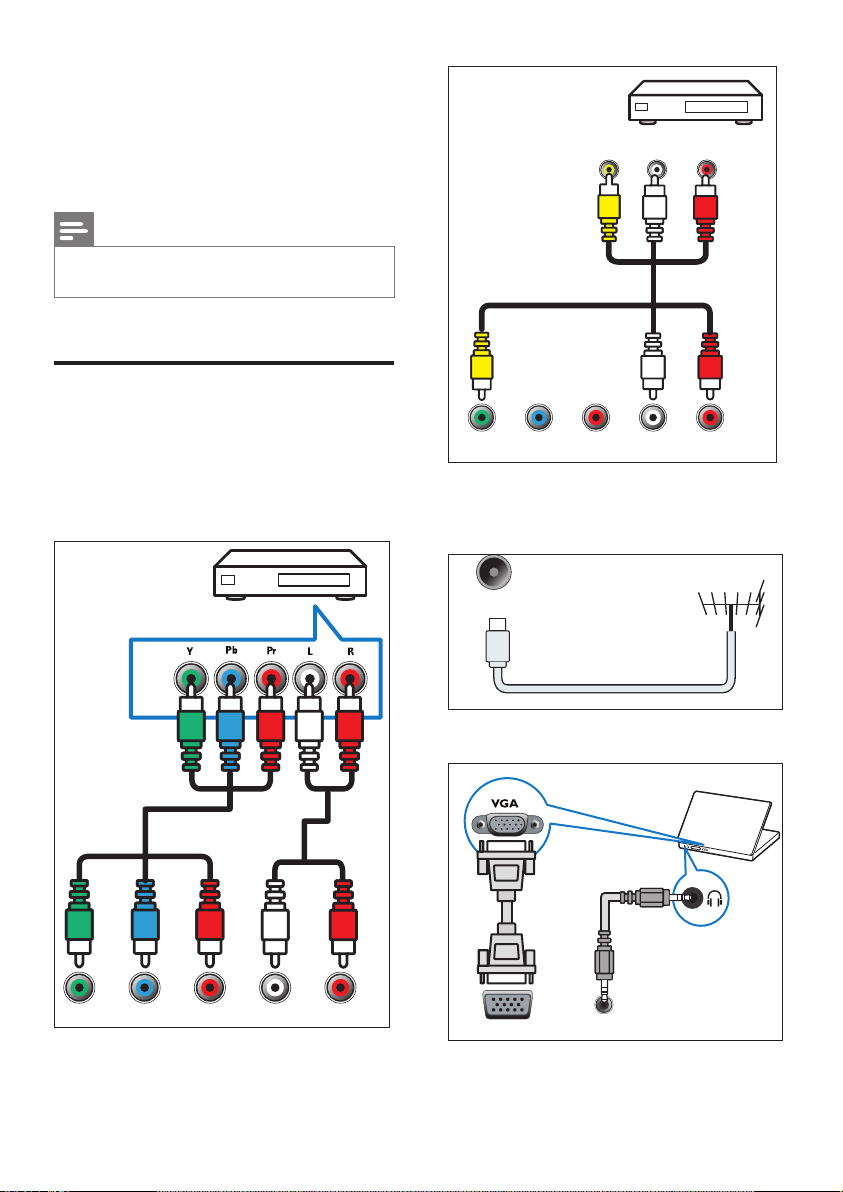 Y

Pb

Pr

L

R

VGA