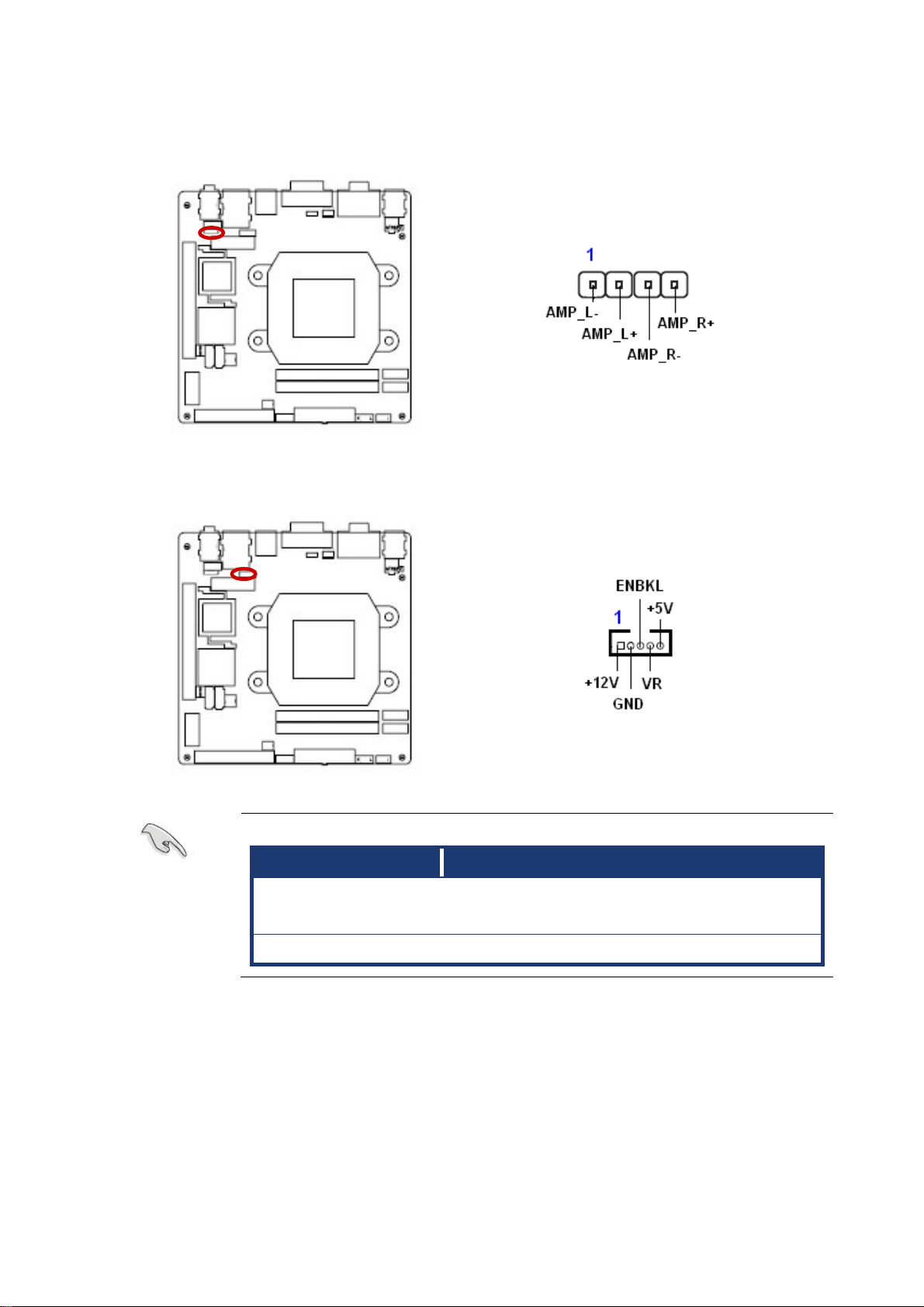 1

AMP_L-

AMP_L+

AMP_R-

AMP_R+

ENBKL

+5V

1

+12V

GND

VR