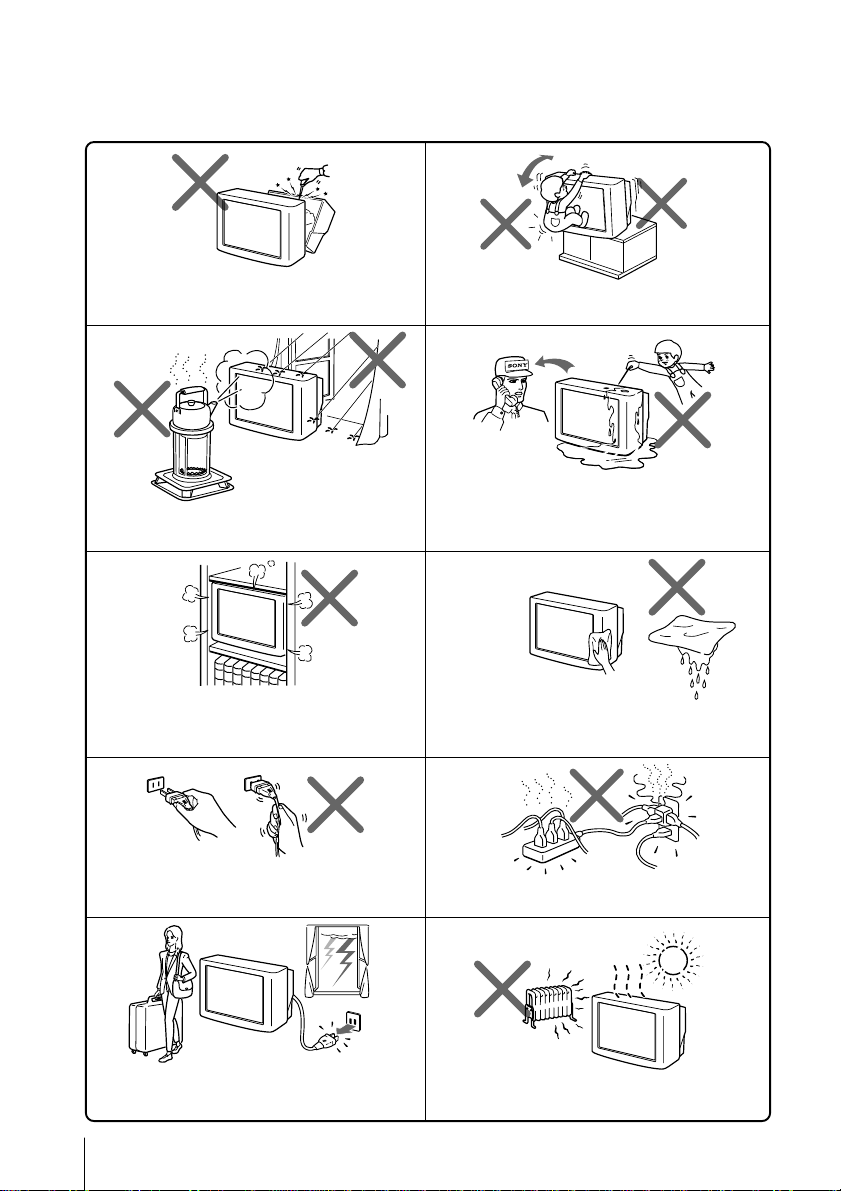 SONY