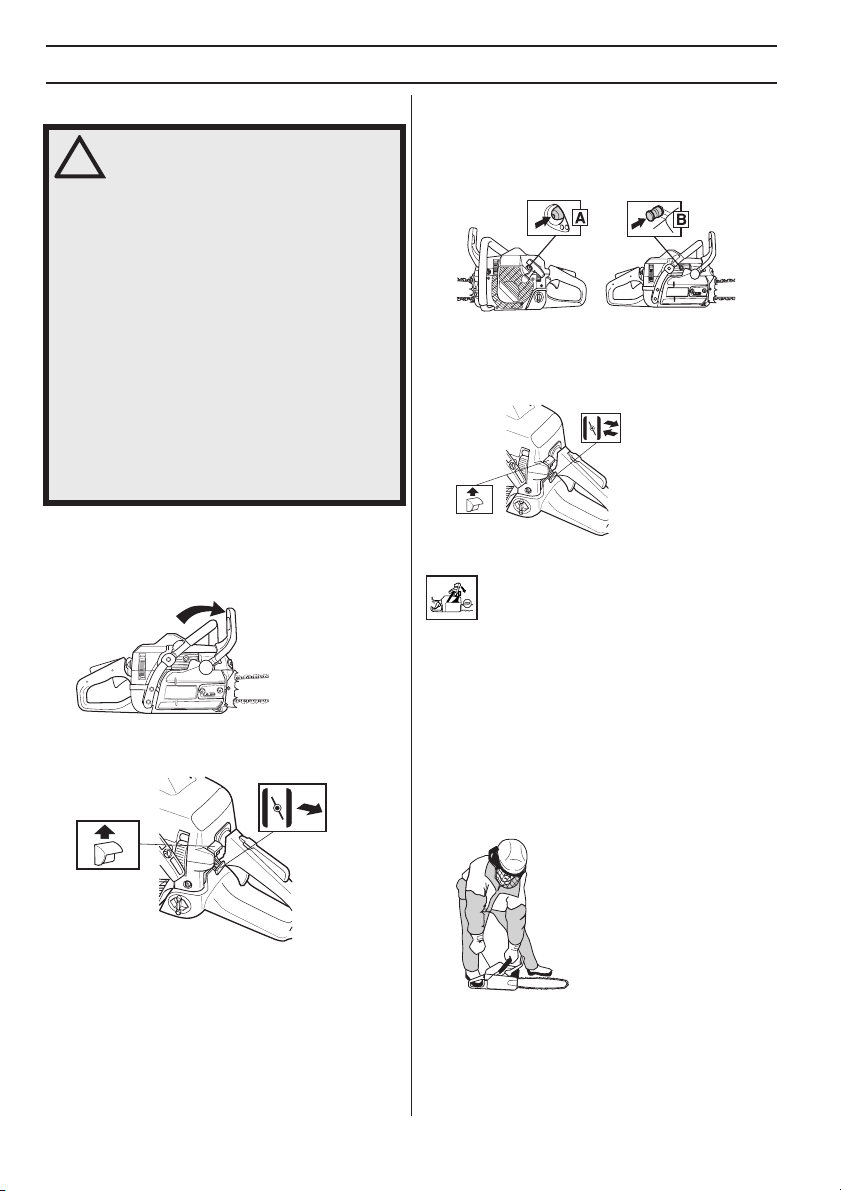 A

B