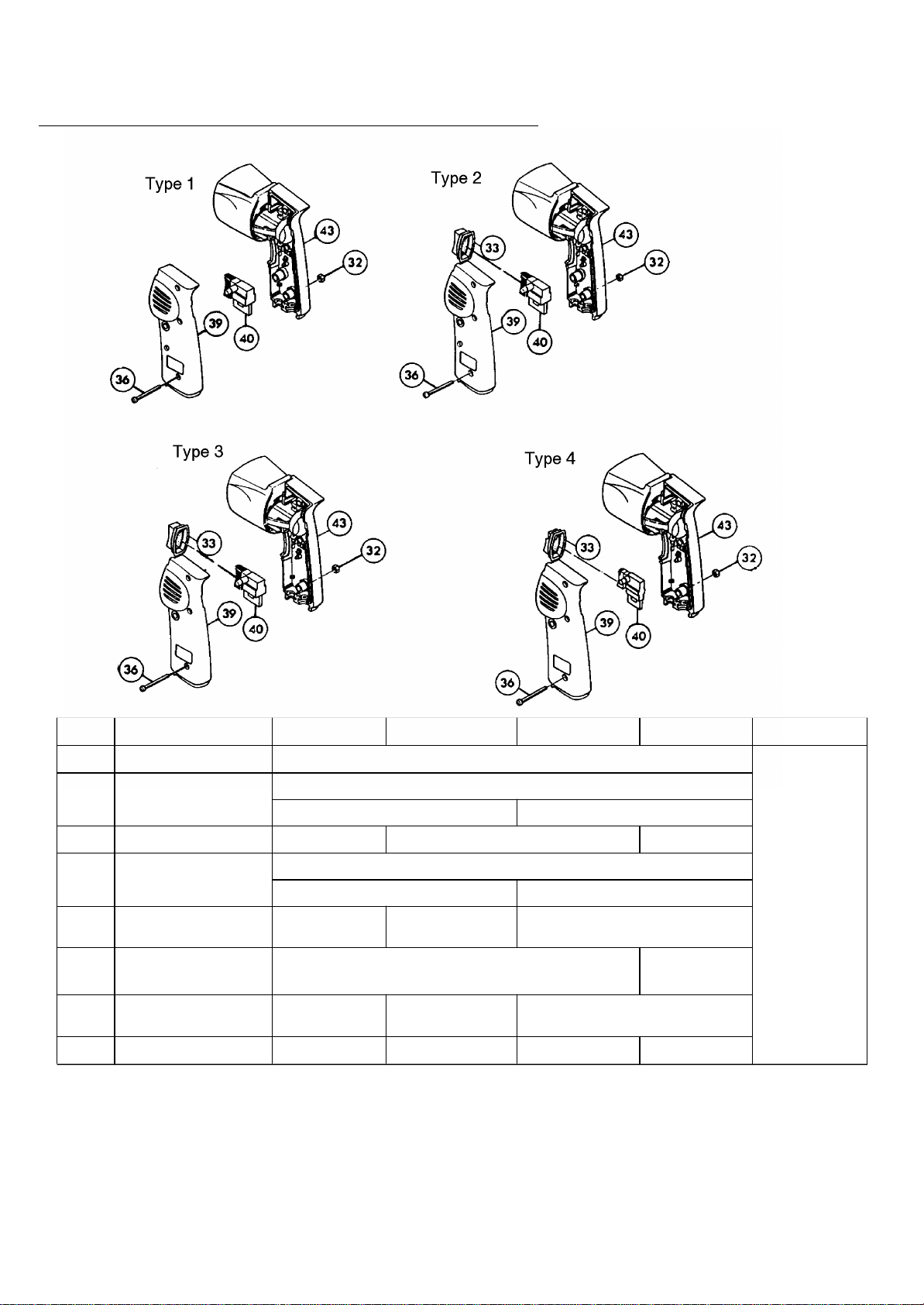 Type 1

43

32

39

40

36

Type 2

33

43

32

39

40

36

Type 3

33

43

32

39

40

36

Type 4

33

43

32

39

40

36