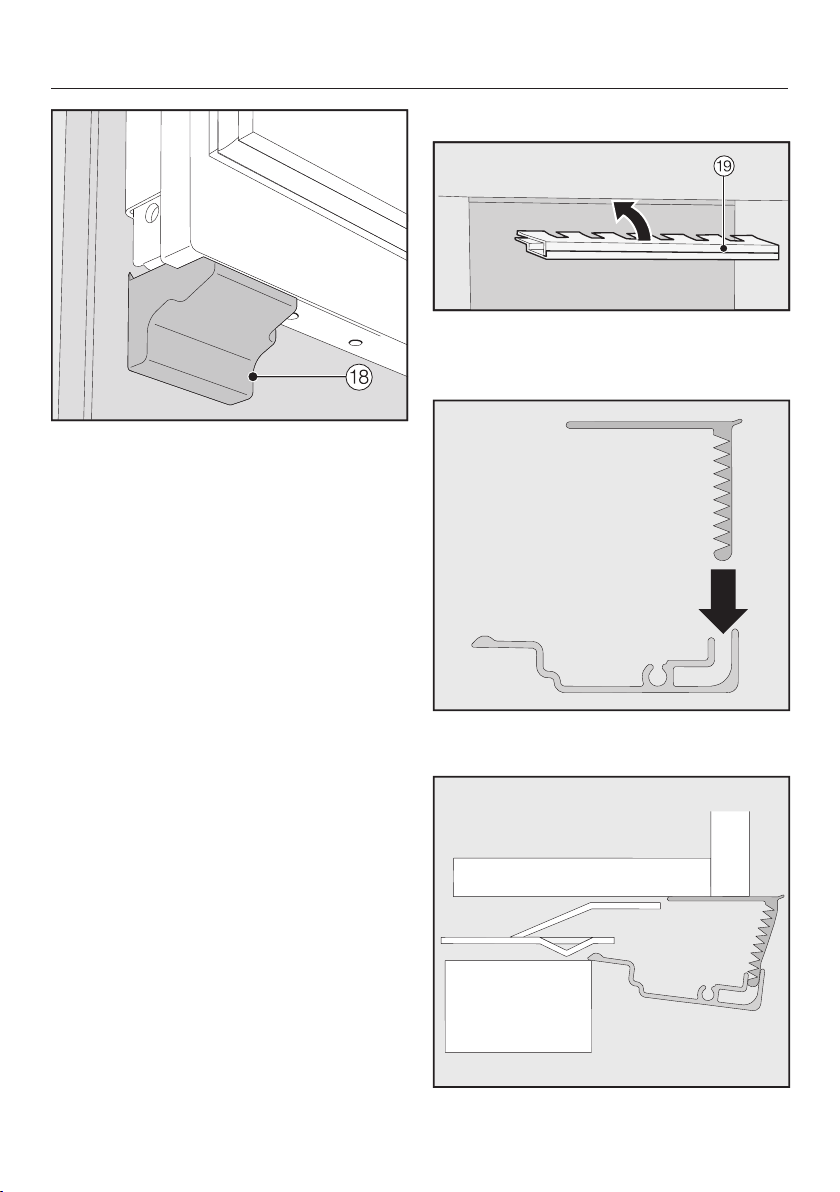 18

19