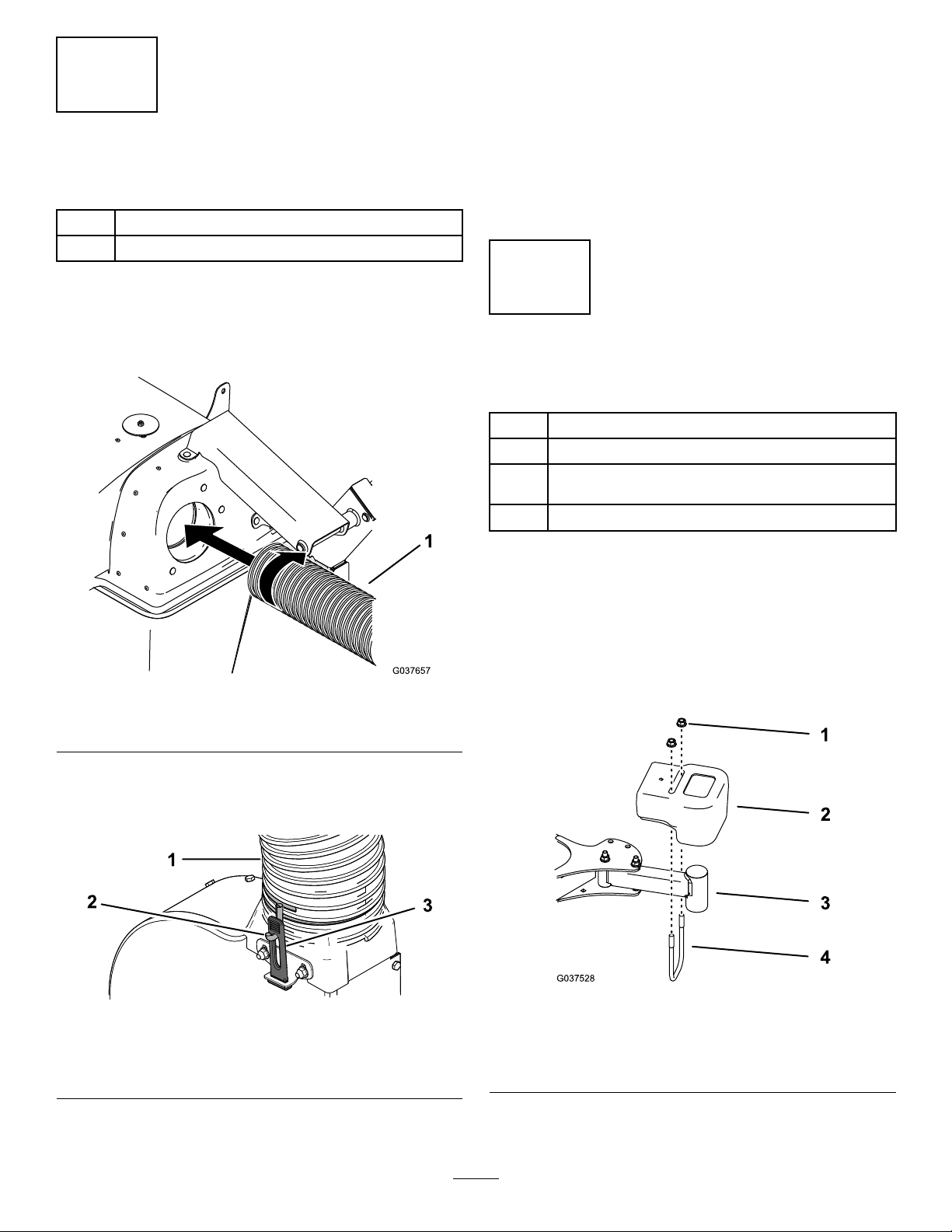 1

G037657

1

2

3

1

2

3

4

G037528