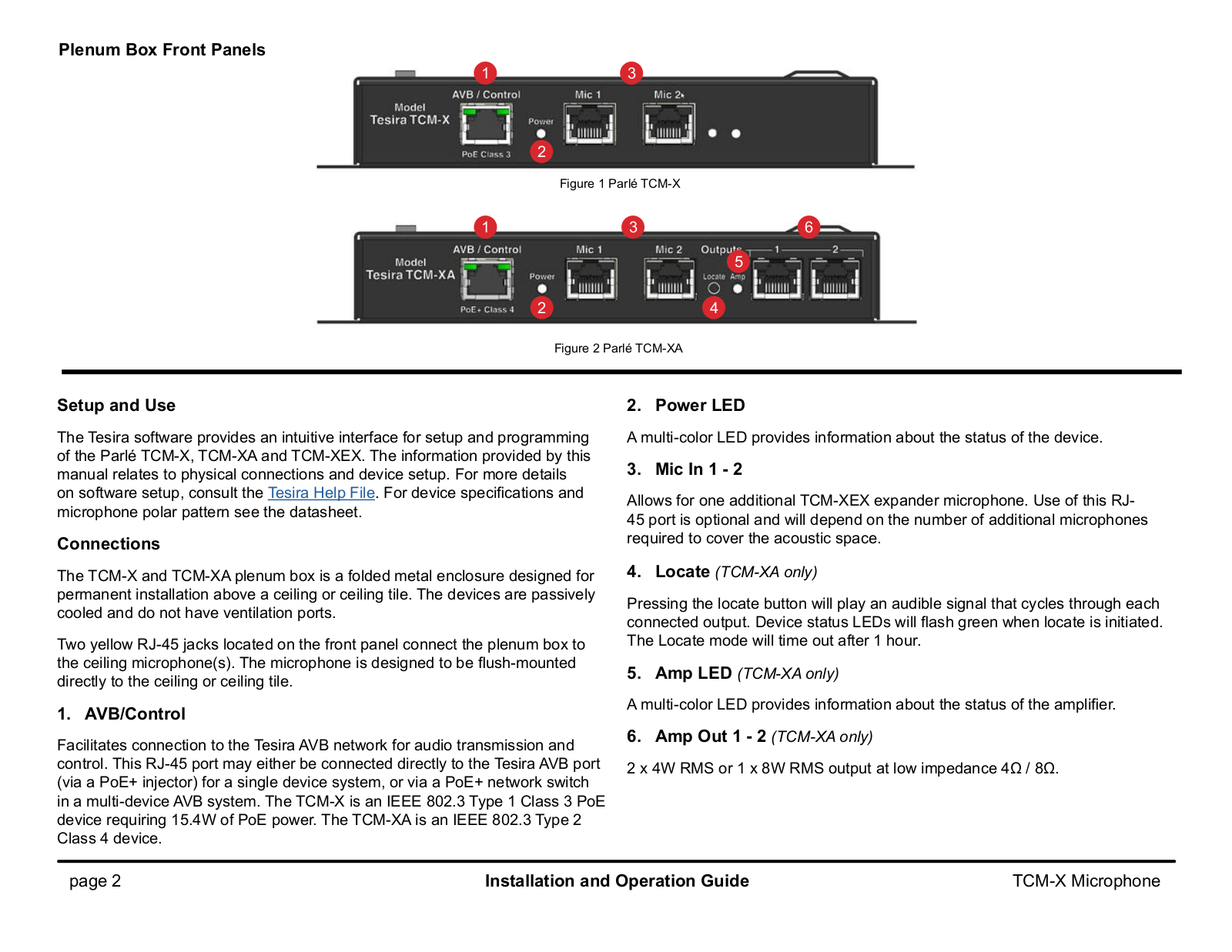 Plenum Box Front Panels

1 3
Model Tesira TCM-X
AVB / Control
PoE Class 3
Power
2
Mic 1
Mic 2

Figure 1 Parlé TCM-X

1 3 6
Model Tesira TCM-XA
AVB / Control
PoE+ Class 4
Power
2
Mic 1
Mic 2
Outputs
1
2
5
Locate Amp
4

Figure 2 Parlé TCM-XA

Setup and Use

The Tesira software provides an intuitive interface for setup and programming of the Parlé TCM-X, TCM-XA and TCM-XEX. The information provided by this manual relates to physical connections and device setup. For more details on software setup, consult the Tesira Help File. For device specifications and microphone polar pattern see the datasheet.

Connections

The TCM-X and TCM-XA plenum box is a folded metal enclosure designed for permanent installation above a ceiling or ceiling tile. The devices are passively cooled and do not have ventilation ports.

Two yellow RJ-45 jacks located on the front panel connect the plenum box to the ceiling microphone(s). The microphone is designed to be flush-mounted directly to the ceiling or ceiling tile.

1. AVB/Control

Facilitates connection to the Tesira AVB network for audio transmission and control. This RJ-45 port may either be connected directly to the Tesira AVB port (via a PoE+ injector) for a single device system, or via a PoE+ network switch in a multi-device AVB system. The TCM-X is an IEEE 802.3 Type 1 Class 3 PoE device requiring 15.4W of PoE power. The TCM-XA is an IEEE 802.3 Type 2 Class 4 device.

2. Power LED

A multi-color LED provides information about the status of the device.

3. Mic In 1 - 2

Allows for one additional TCM-XEX expander microphone. Use of this RJ-45 port is optional and will depend on the number of additional microphones required to cover the acoustic space.

4. Locate (TCM-XA only)

Pressing the locate button will play an audible signal that cycles through each connected output. Device status LEDs will flash green when locate is initiated. The Locate mode will time out after 1 hour.

5. Amp LED (TCM-XA only)

A multi-color LED provides information about the status of the amplifier.

6. Amp Out 1 - 2 (TCM-XA only)

2 x 4W RMS or 1 x 8W RMS output at low impedance 4Ω / 8Ω.

page 2 Installation and Operation Guide TCM-X Microphone