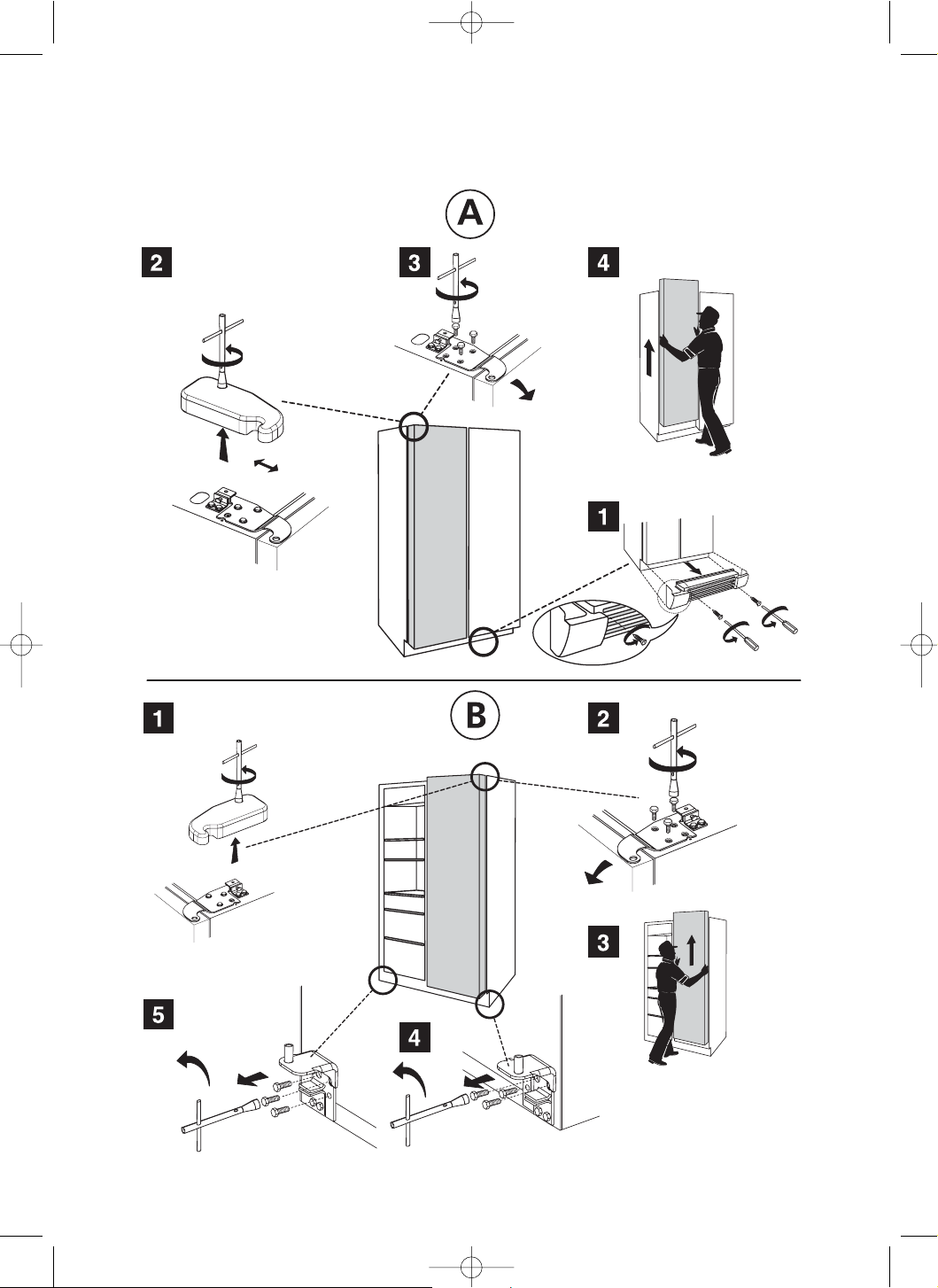 A

2

3

4

1

B

1

2

3

5

4